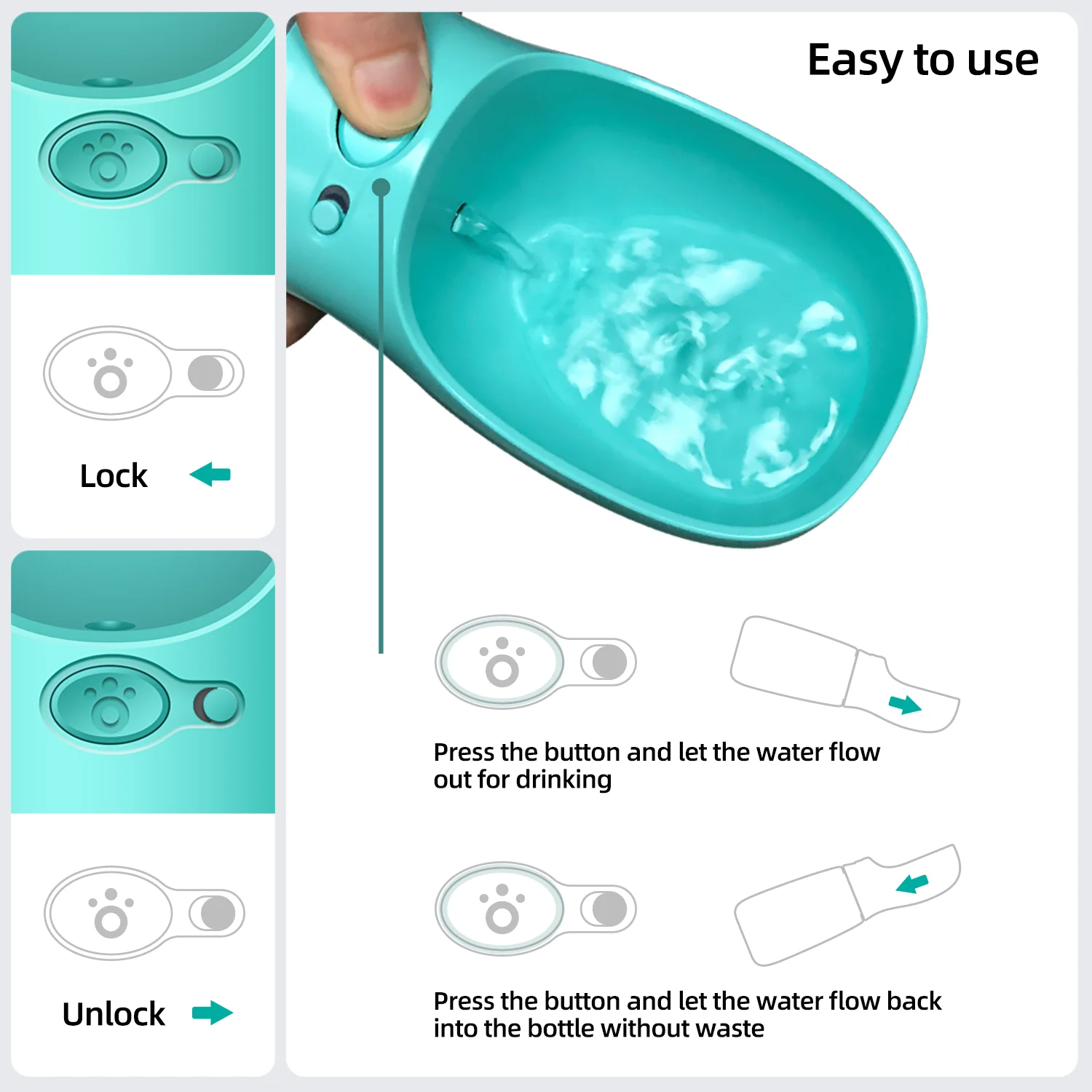 Lock

Unlock

Easy to use

Press the button and let the water flow out for drinking

Press the button and let the water flow back into the bottle without waste