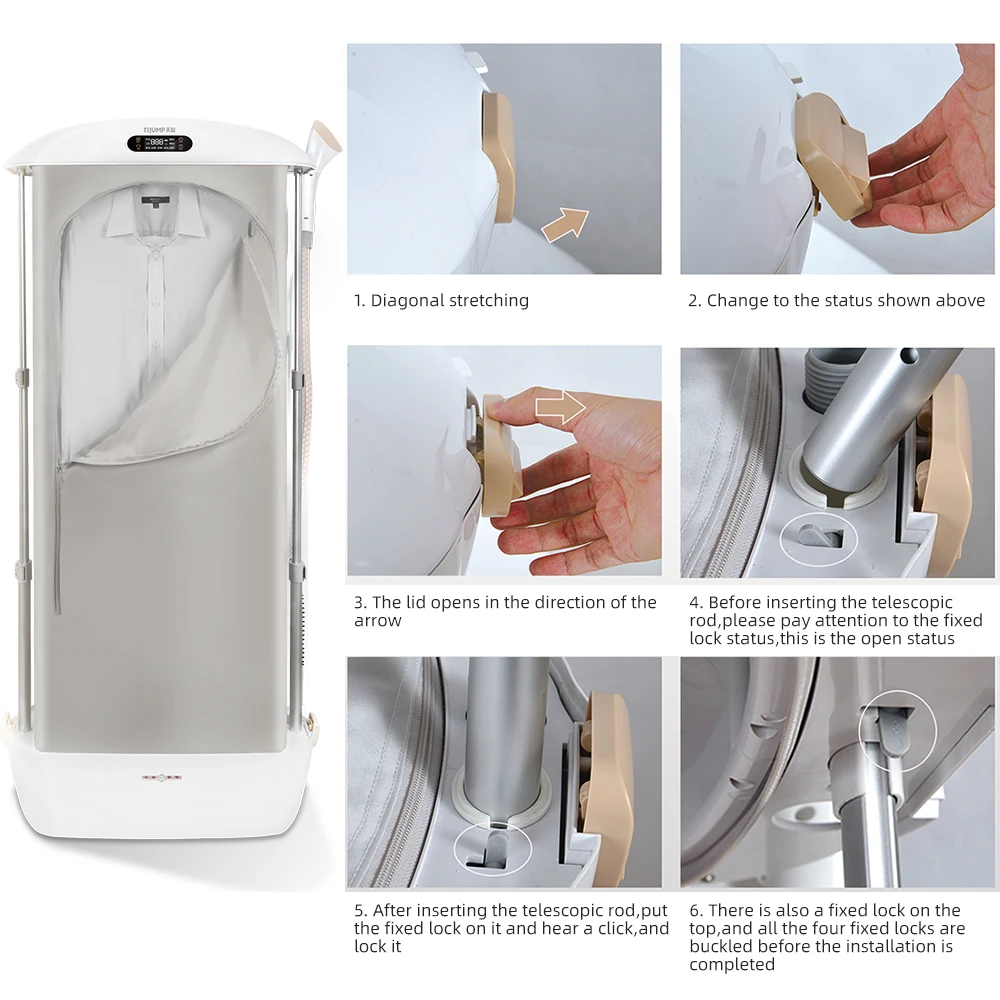 TIJUMP

1. Diagonal stretching

2. Change to the status shown above

3. The lid opens in the direction of the arrow

4. Before inserting the telescopic rod,please pay attention to the fixed lock status,this is the open status

5. After inserting the telescopic rod,put the fixed lock on it and hear a click,and lock it

6. There is also a fixed lock on the top,and all the four fixed locks are buckled before the installation is completed