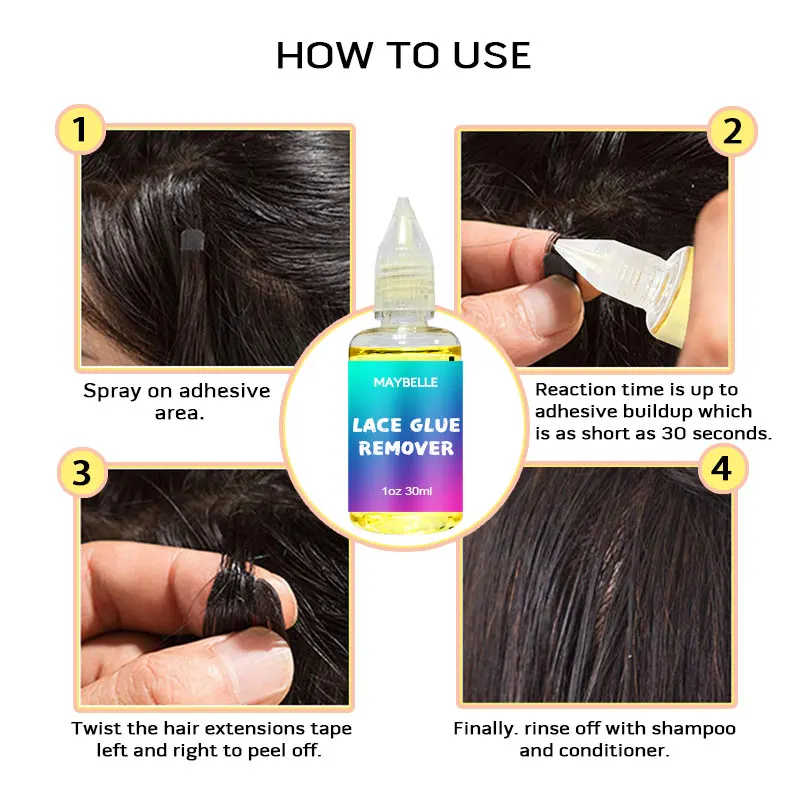 HOW TO USE

1

Spray on adhesive area.

2

Reaction time is up to adhesive buildup which is as short as 30 seconds.

MAYBELLE

LACE GLUE REMOVER

1oz 30ml

3

Twist the hair extensions tape left and right to peel off.

4

Finally. rinse off with shampoo and conditioner.