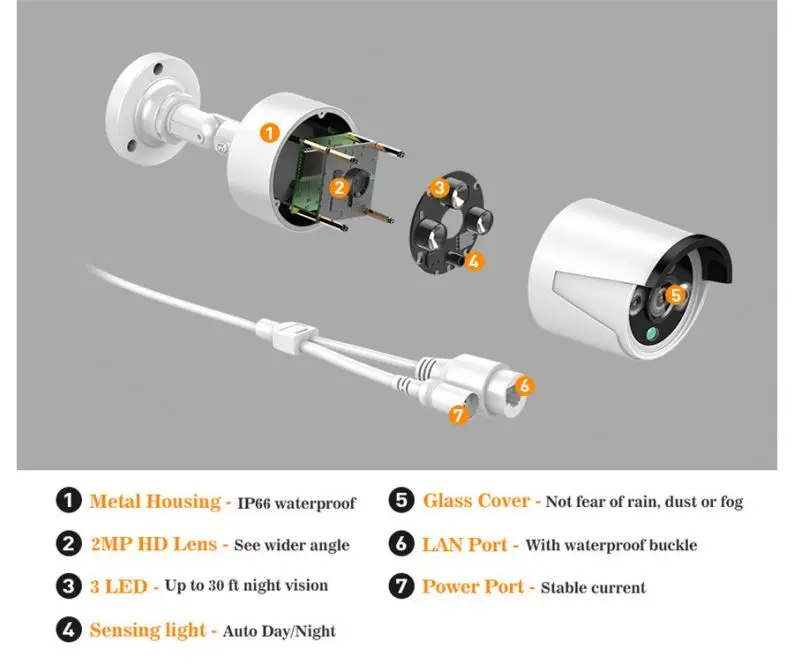 1
2
3
4
5
6
7

1 Metal Housing - IP66 waterproof
2 2MP HD Lens - See wider angle
3 3 LED - Up to 30 ft night vision
4 Sensing light - Auto Day/Night
5 Glass Cover - Not fear of rain, dust or fog
6 LAN Port - With waterproof buckle
7 Power Port - Stable current