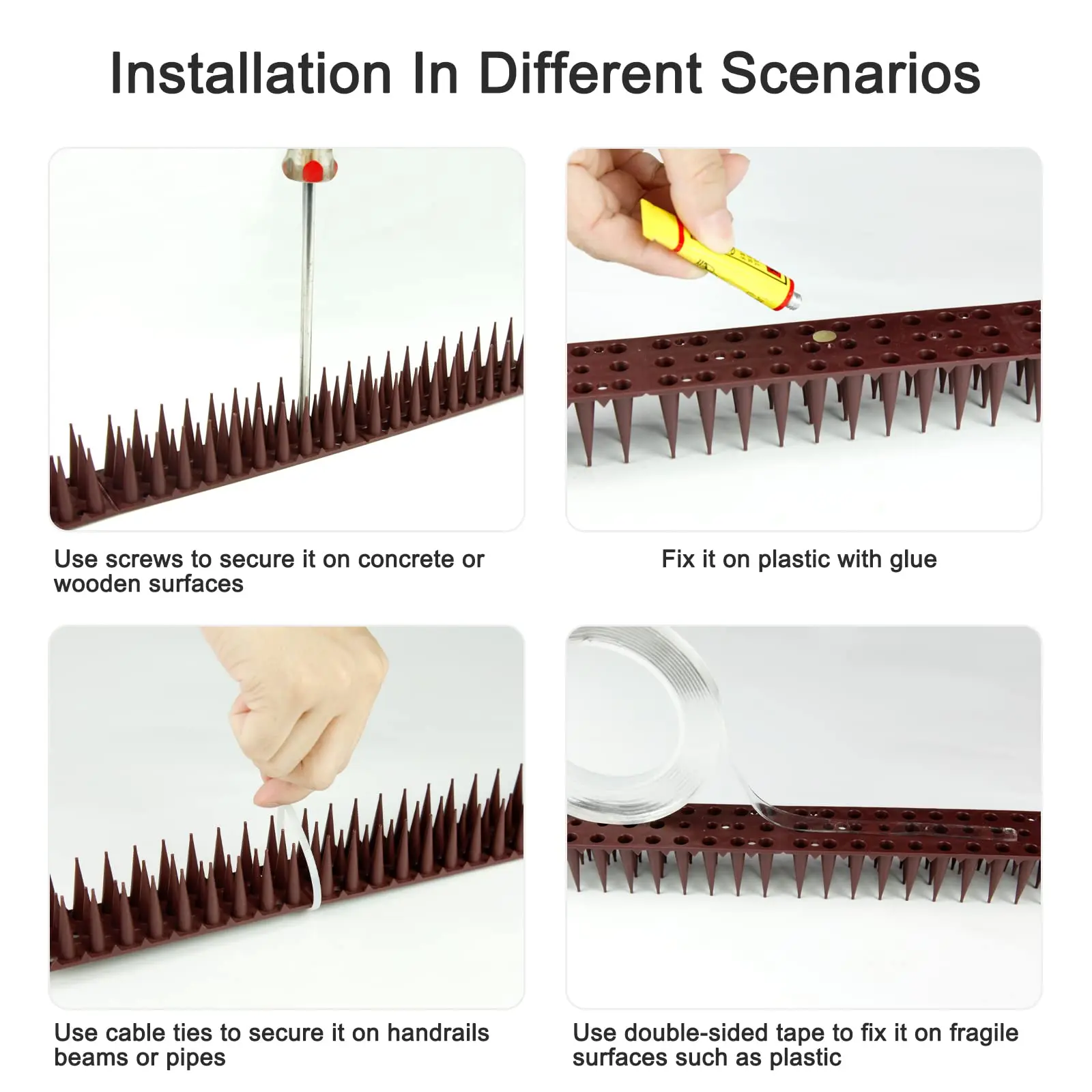 Installation In Different Scenarios

Use screws to secure it on concrete or wooden surfaces

Fix it on plastic with glue

Use cable ties to secure it on handrails beams or pipes

Use double-sided tape to fix it on fragile surfaces such as plastic