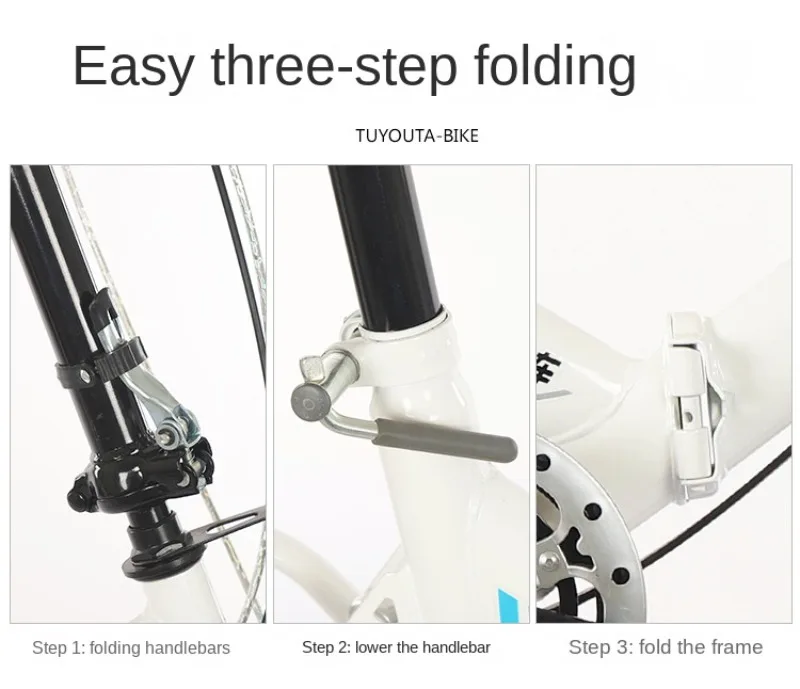 Easy three-step folding

TUYOUTA-BIKE

Step 1: folding handlebars

Step 2: lower the handlebar

Step 3: fold the frame