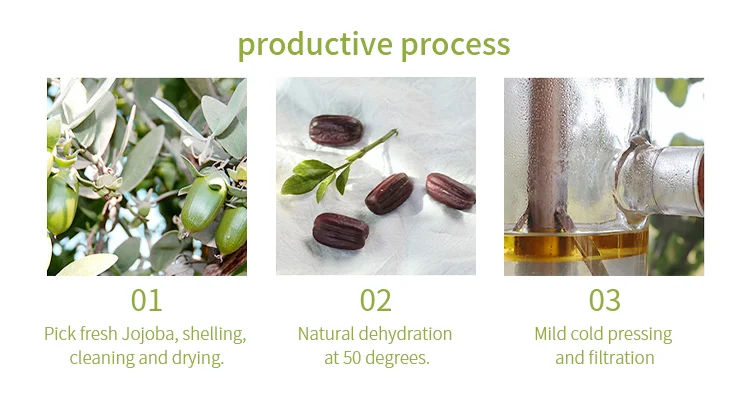 productive process

01
Pick fresh Jojoba, shelling, cleaning and drying.

02
Natural dehydration at 50 degrees.

03
Mild cold pressing and filtration