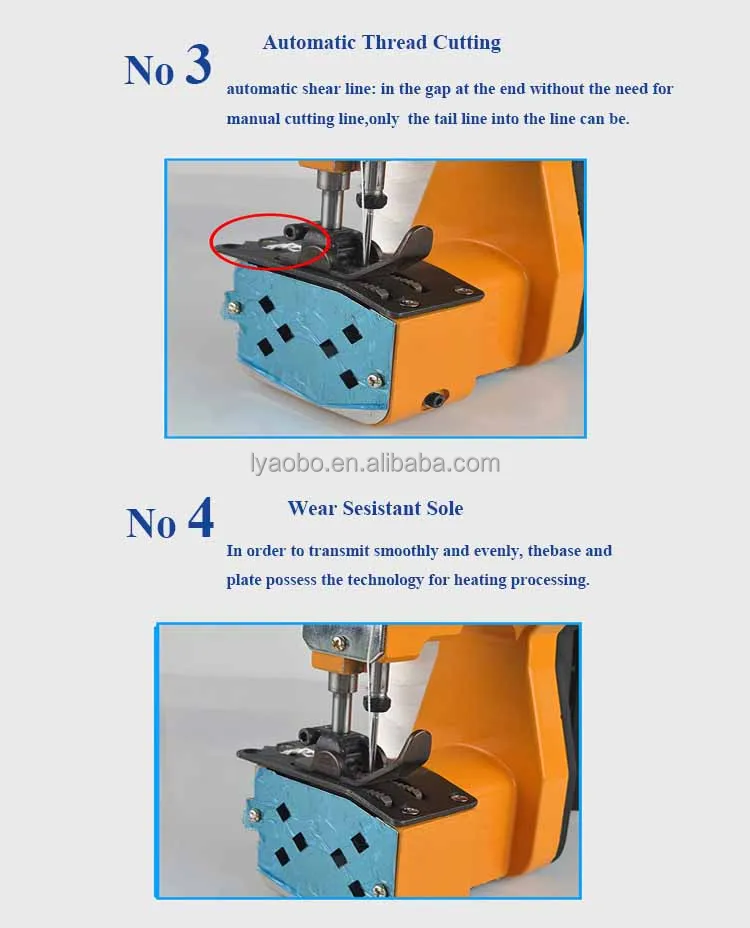 No 3

Automatic Thread Cutting

automatic shear line: in the gap at the end without the need for manual cutting line,only the tail line into the line can be.

lyaobo.en.alibaba.com

No 4

Wear Sesistant Sole

In order to transmit smoothly and evenly, thebase and plate possess the technology for heating processing.