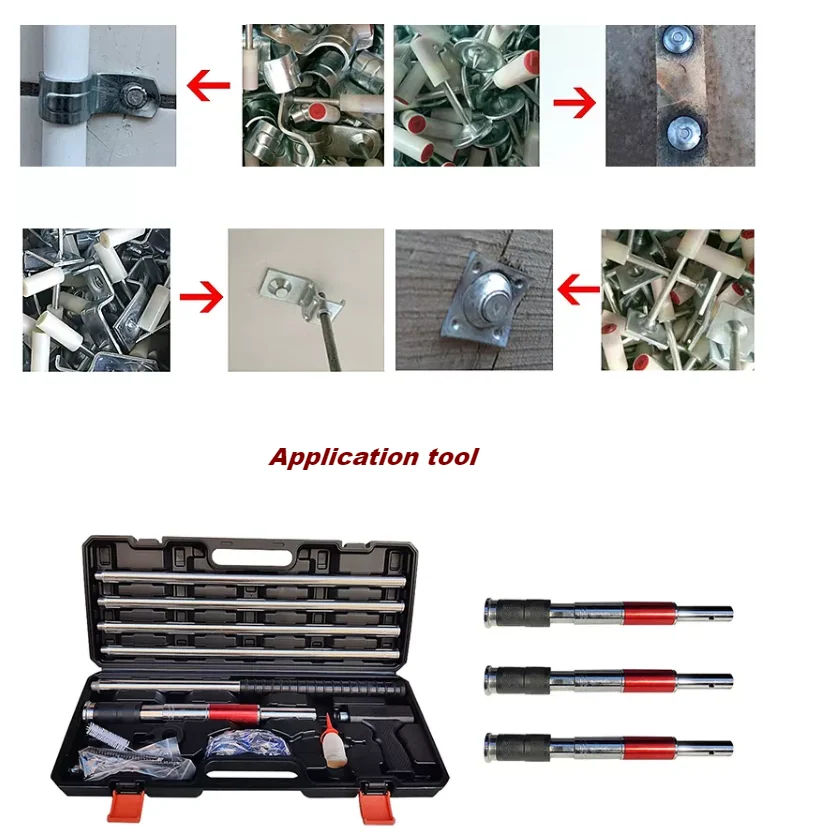 Application tool