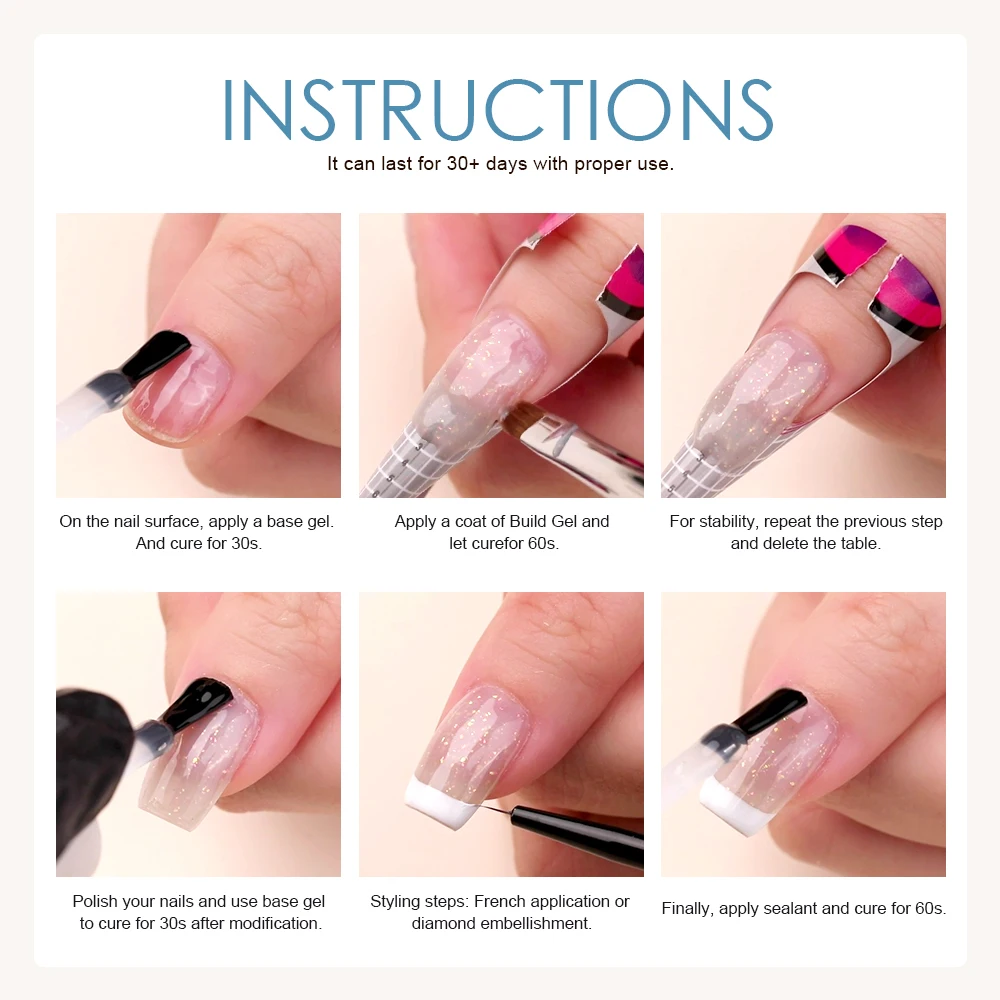 INSTRUCTIONS
It can last for 30+ days with proper use.

On the nail surface, apply a base gel. And cure for 30s.

Apply a coat of Build Gel and let curefor 60s.

For stability, repeat the previous step and delete the table.

Polish your nails and use base gel to cure for 30s after modification.

Styling steps: French application or diamond embellishment.

Finally, apply sealant and cure for 60s.