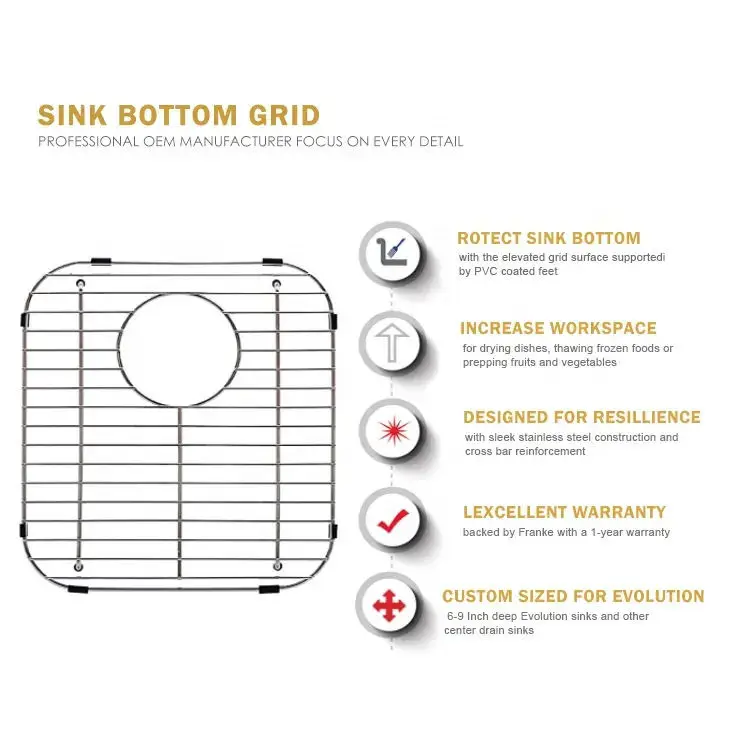 SINK BOTTOM GRID
PROFESSIONAL OEM MANUFACTURER FOCUS ON EVERY DETAIL

ROTECT SINK BOTTOM
with the elevated grid surface supportedi by PVC coated feet

INCREASE WORKSPACE
for drying dishes, thawing frozen foods or prepping fruits and vegetables

DESIGNED FOR RESILLIENCE
with sleek stainless steel construction and cross bar reinforcement

LEXCELLENT WARRANTY
backed by Franke with a 1-year warranty

CUSTOM SIZED FOR EVOLUTION
6-9 Inch deep Evolution sinks and other center drain sinks