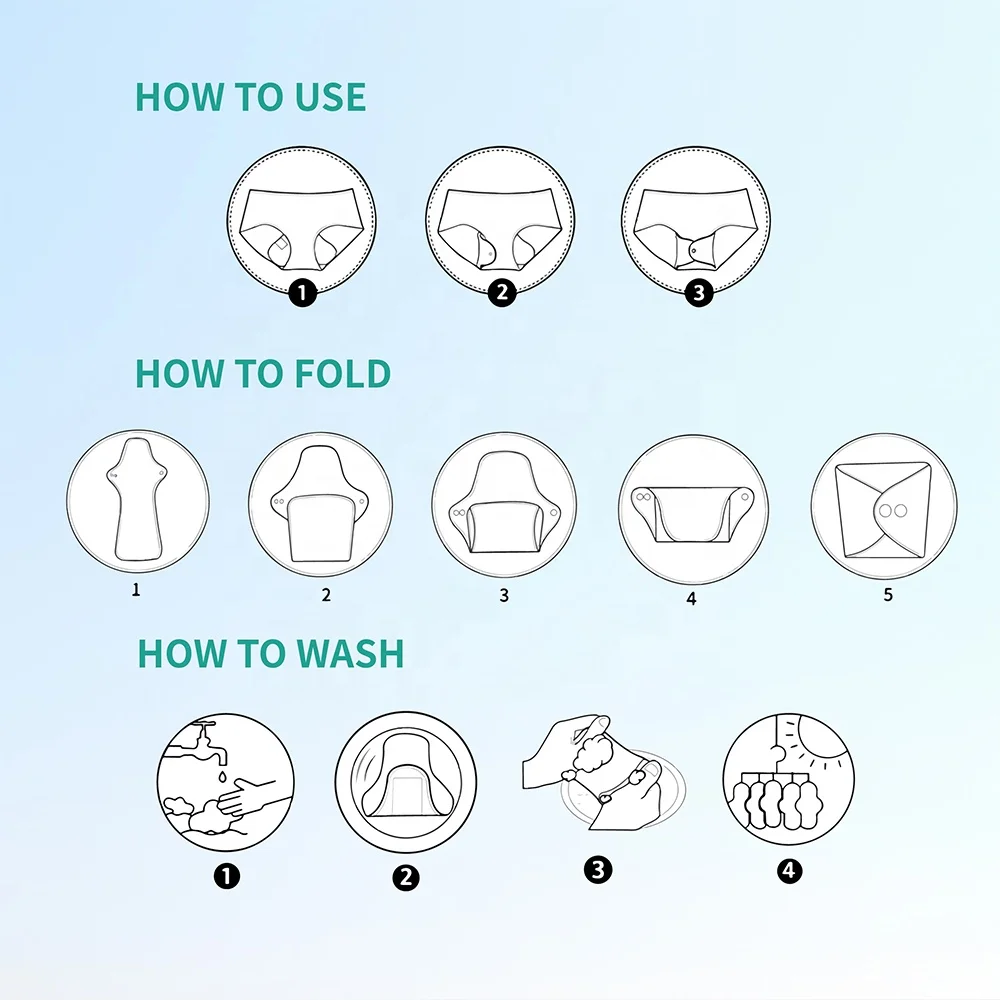 HOW TO USE

1 2 3

HOW TO FOLD

1 2 3 4 5

HOW TO WASH

1 2 3 4