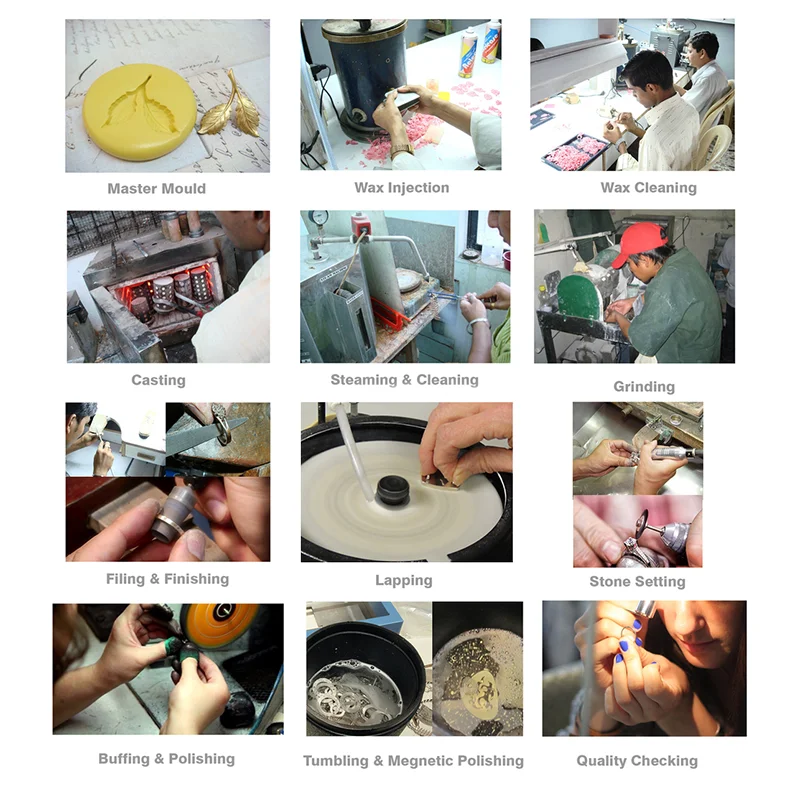 Master Mould

Wax Injection

Wax Cleaning

Casting

Steaming & Cleaning

Grinding

Filing & Finishing

Lapping

Stone Setting

Buffing & Polishing

Tumbling & Megnetic Polishing

Quality Checking