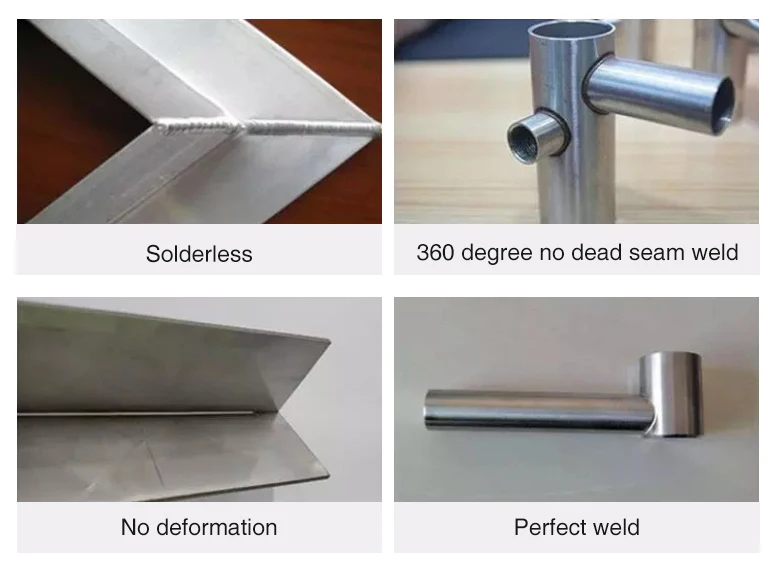 Solderless

360 degree no dead seam weld

No deformation

Perfect weld