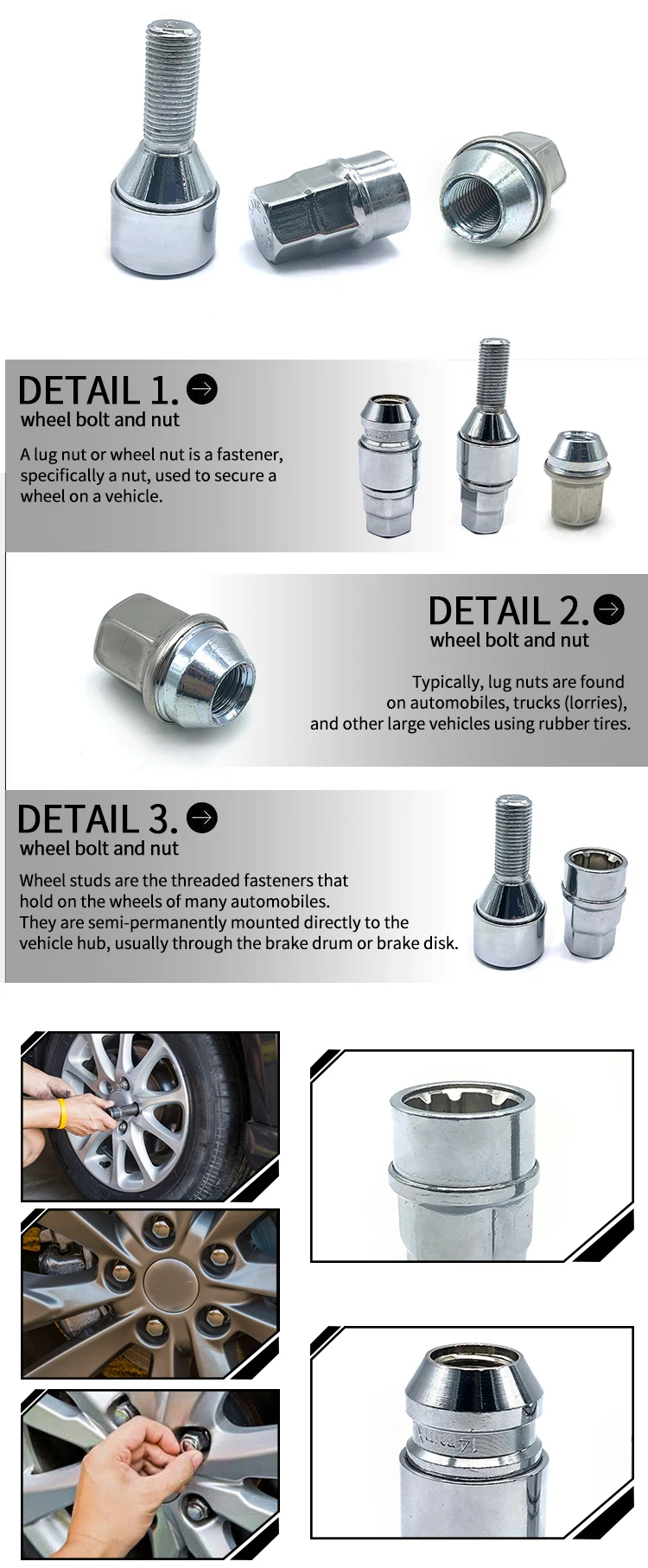 DETAIL 1.
wheel bolt and nut

A lug nut or wheel nut is a fastener, specifically a nut, used to secure a wheel on a vehicle.

DETAIL 2.
wheel bolt and nut

Typically, lug nuts are found on automobiles, trucks (lorries), and other large vehicles using rubber tires.

DETAIL 3.
wheel bolt and nut

Wheel studs are the threaded fasteners that hold on the wheels of many automobiles.
They are semi-permanently mounted directly to the vehicle hub, usually through the brake drum or brake disk.