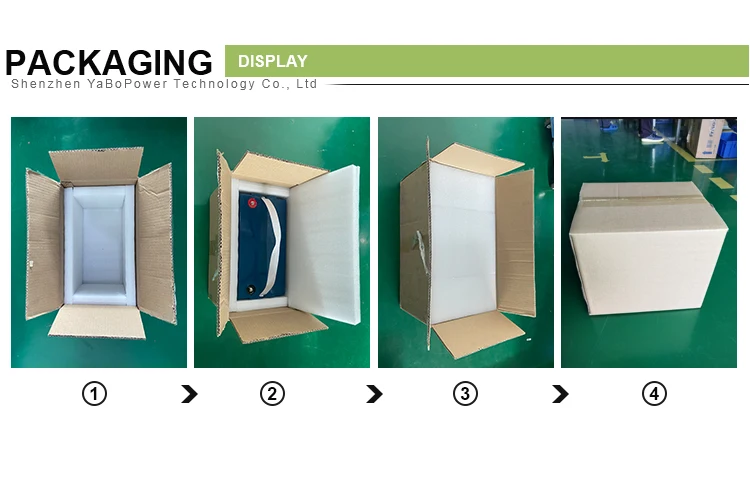 PACKAGING DISPLAY
Shenzhen YaBoPower Technology Co., Ltd

①

②

③

④