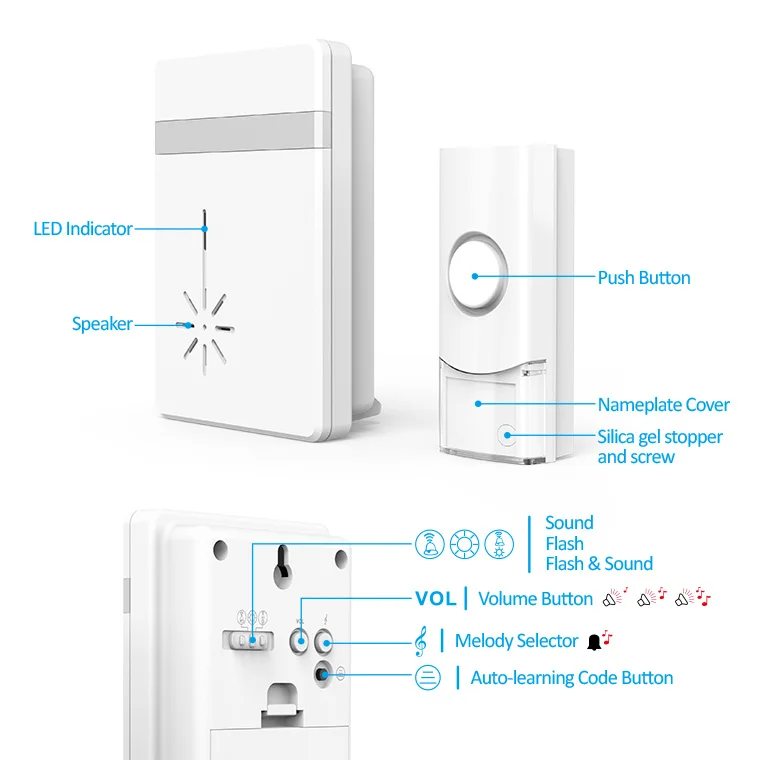 LED Indicator

Speaker

Push Button

Nameplate Cover

Silica gel stopper and screw

Sound
Flash
Flash & Sound

VOL | Volume Button

| Melody Selector

| Auto-learning Code Button

VOL