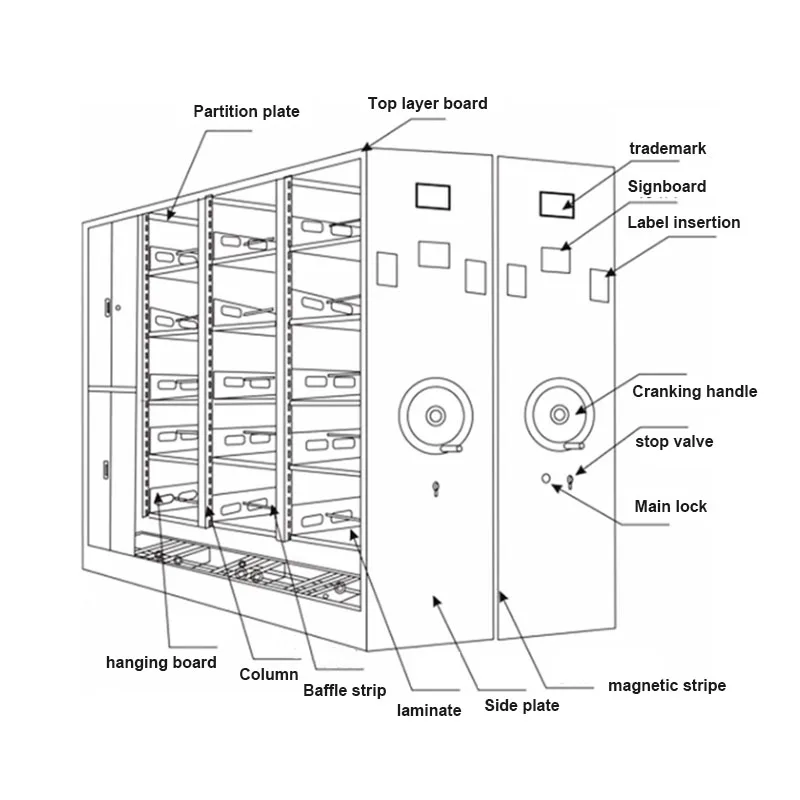 Partition plate
Top layer board
trademark
Signboard
Label insertion
Cranking handle
stop valve
Main lock
hanging board
Column
Baffle strip
laminate
Side plate
magnetic stripe