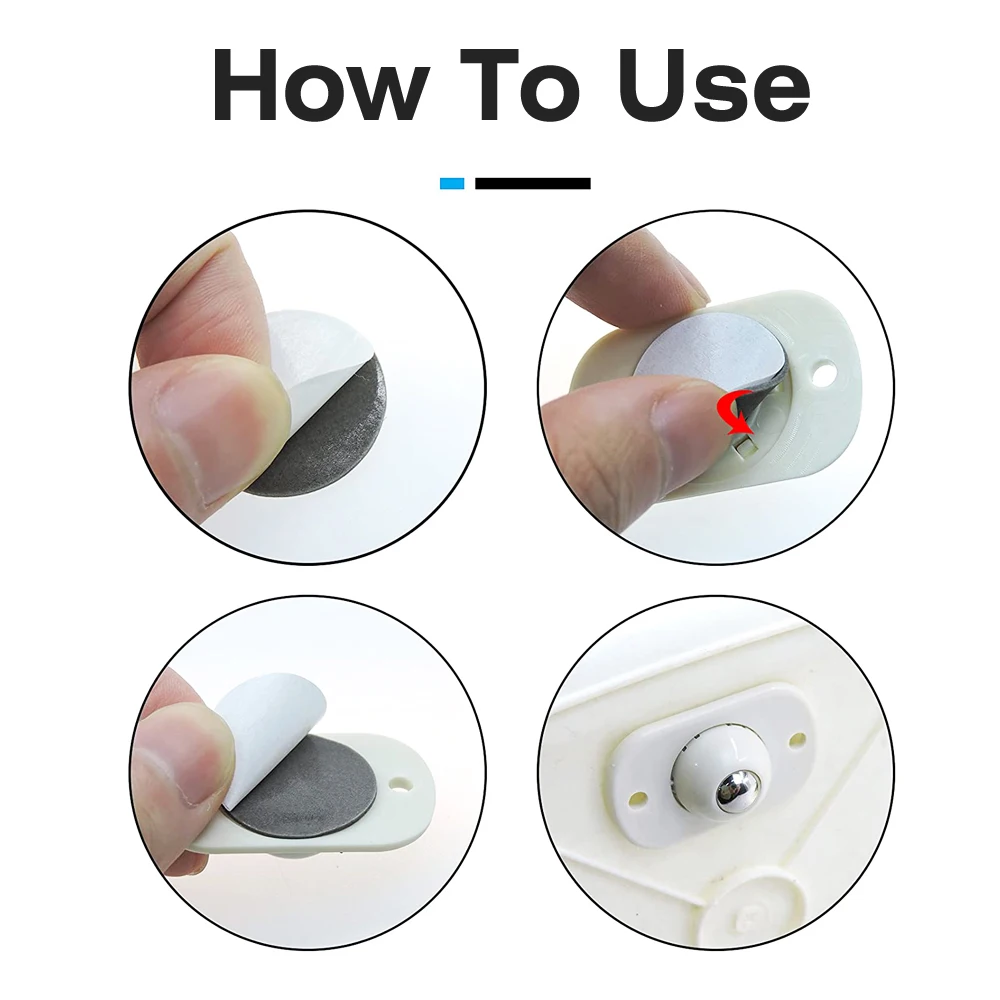 How To Use