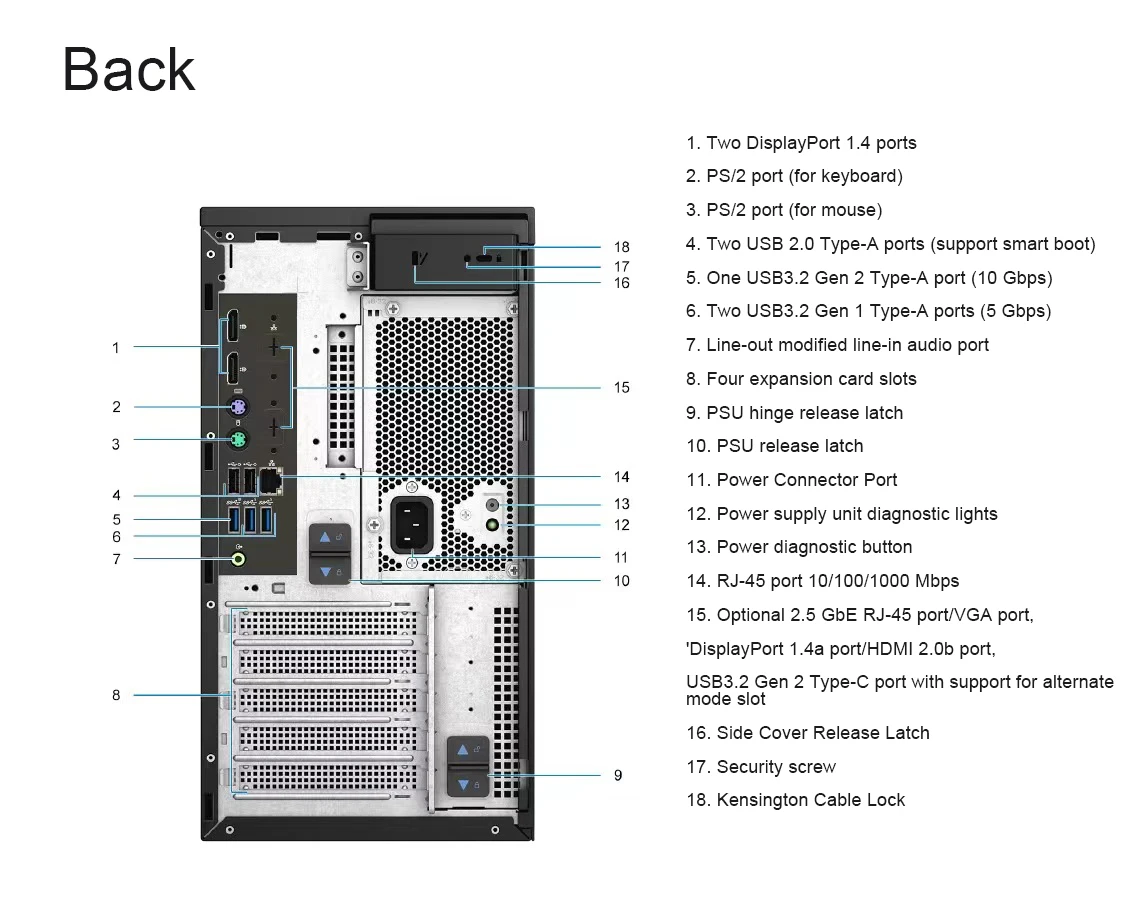 Back

1
2
3
4
5
6
7
8
18
17
16
15
14
13
12
11
10
9

1. Two DisplayPort 1.4 ports
2. PS/2 port (for keyboard)
3. PS/2 port (for mouse)
4. Two USB 2.0 Type-A ports (support smart boot)
5. One USB3.2 Gen 2 Type-A port (10 Gbps)
6. Two USB3.2 Gen 1 Type-A ports (5 Gbps)
7. Line-out modified line-in audio port
8. Four expansion card slots
9. PSU hinge release latch
10. PSU release latch
11. Power Connector Port
12. Power supply unit diagnostic lights
13. Power diagnostic button
14. RJ-45 port 10/100/1000 Mbps
15. Optional 2.5 GbE RJ-45 port/VGA port,
'DisplayPort 1.4a port/HDMI 2.0b port,
USB3.2 Gen 2 Type-C port with support for alternate mode slot
16. Side Cover Release Latch
17. Security screw
18. Kensington Cable Lock