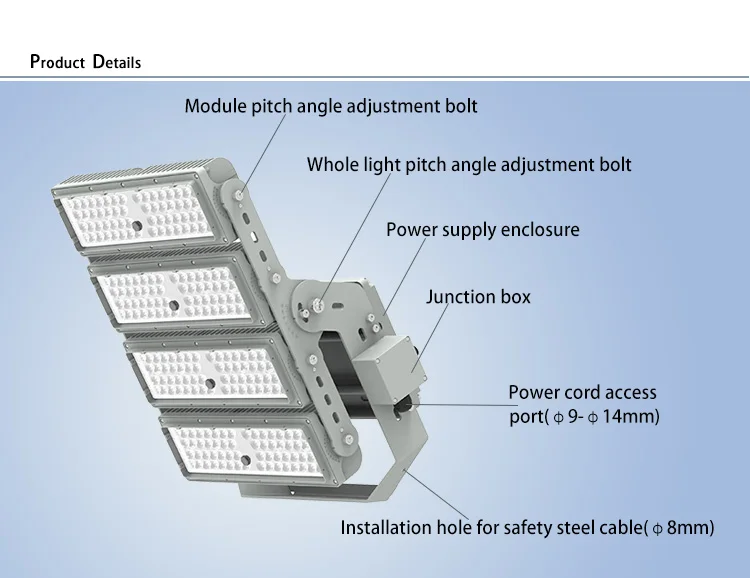 Product Details

Module pitch angle adjustment bolt

Whole light pitch angle adjustment bolt

Power supply enclosure

Junction box

Power cord access port( $\phi$ 9- $\phi$ 14mm)

Installation hole for safety steel cable( $\phi$ 8mm)