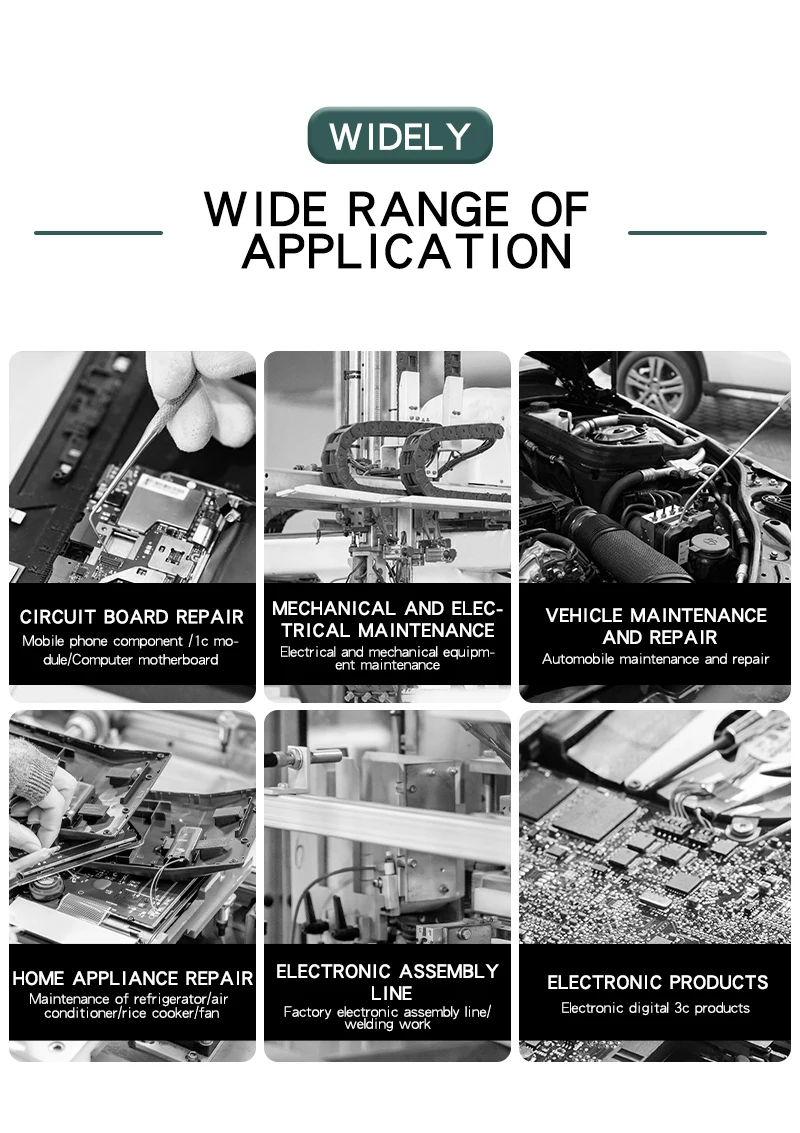 WIDELY

WIDE RANGE OF APPLICATION

CIRCUIT BOARD REPAIR
Mobile phone component /1c module/Computer motherboard

MECHANICAL AND ELECTRICAL MAINTENANCE
Electrical and mechanical equipment maintenance

VEHICLE MAINTENANCE AND REPAIR
Automobile maintenance and repair

HOME APPLIANCE REPAIR
Maintenance of refrigerator/air conditioner/rice cooker/fan

ELECTRONIC ASSEMBLY LINE
Factory electronic assembly line/ welding work

ELECTRONIC PRODUCTS
Electronic digital 3c products