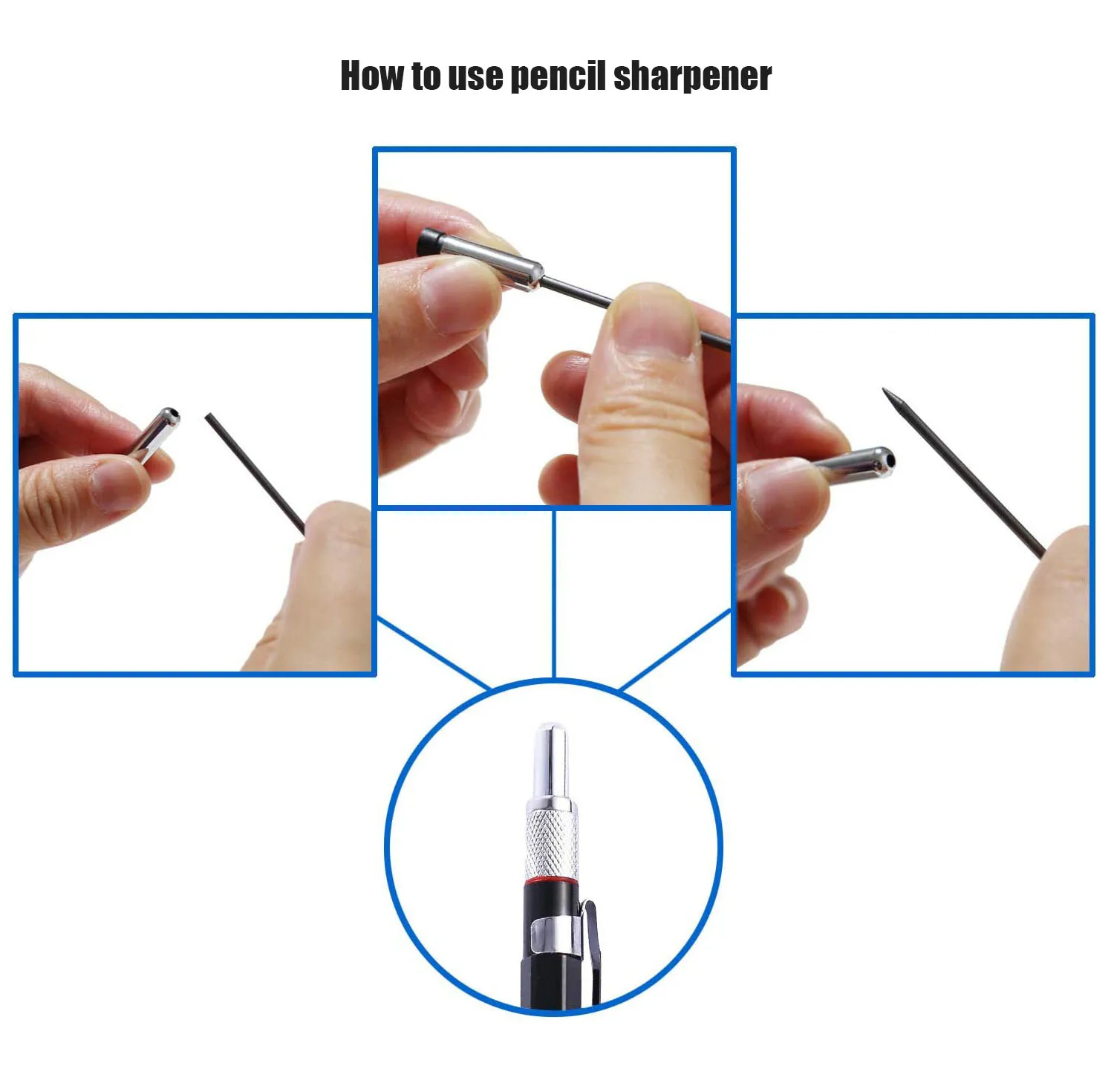 How to use pencil sharpener