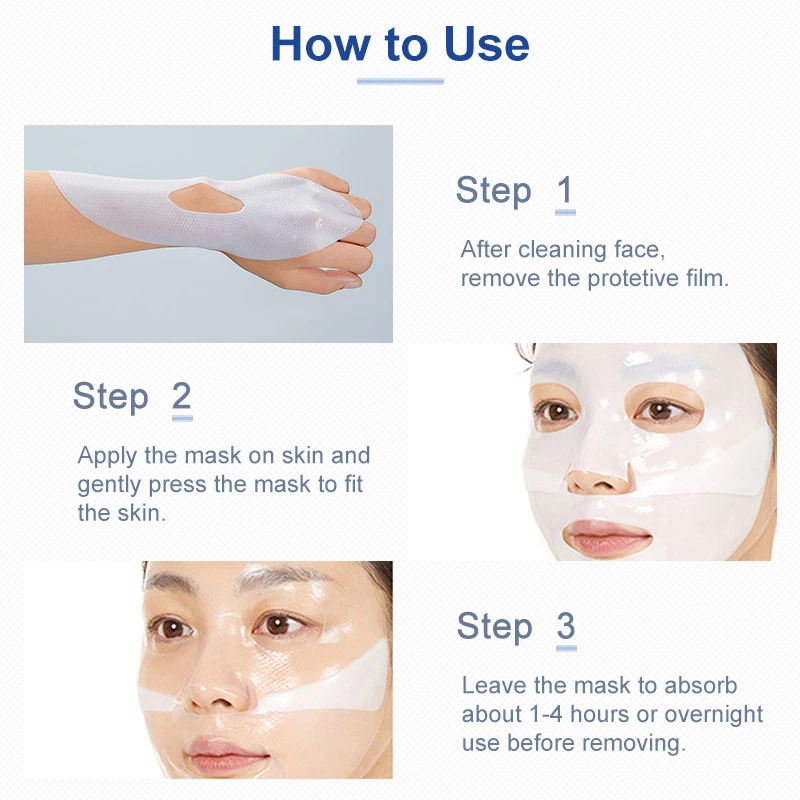 How to Use

Step 1

After cleaning face, remove the protetive film.

Step 2

Apply the mask on skin and gently press the mask to fit the skin.

Step 3

Leave the mask to absorb about 1-4 hours or overnight use before removing.