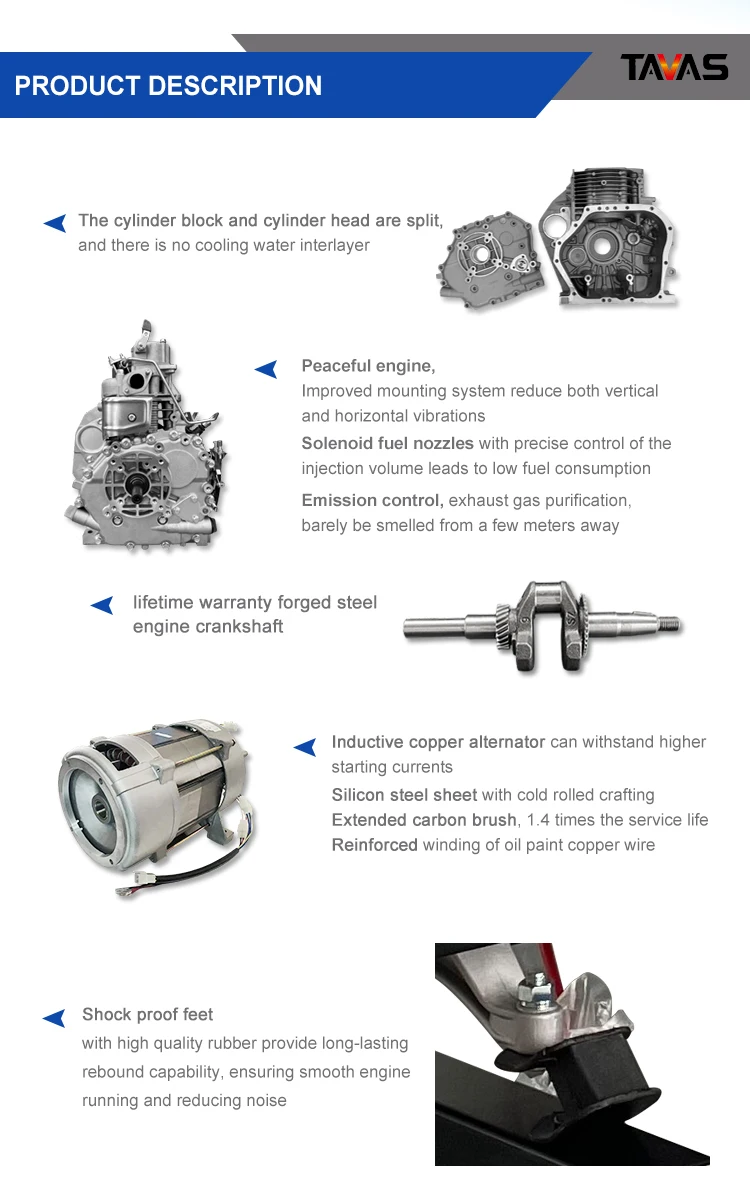 PRODUCT DESCRIPTION

TAVAS

The cylinder block and cylinder head are split, and there is no cooling water interlayer

Peaceful engine,
Improved mounting system reduce both vertical and horizontal vibrations
Solenoid fuel nozzles with precise control of the injection volume leads to low fuel consumption
Emission control, exhaust gas purification, barely be smelled from a few meters away

lifetime warranty forged steel engine crankshaft

Inductive copper alternator can withstand higher starting currents
Silicon steel sheet with cold rolled crafting
Extended carbon brush, 1.4 times the service life
Reinforced winding of oil paint copper wire

Shock proof feet
with high quality rubber provide long-lasting rebound capability, ensuring smooth engine running and reducing noise