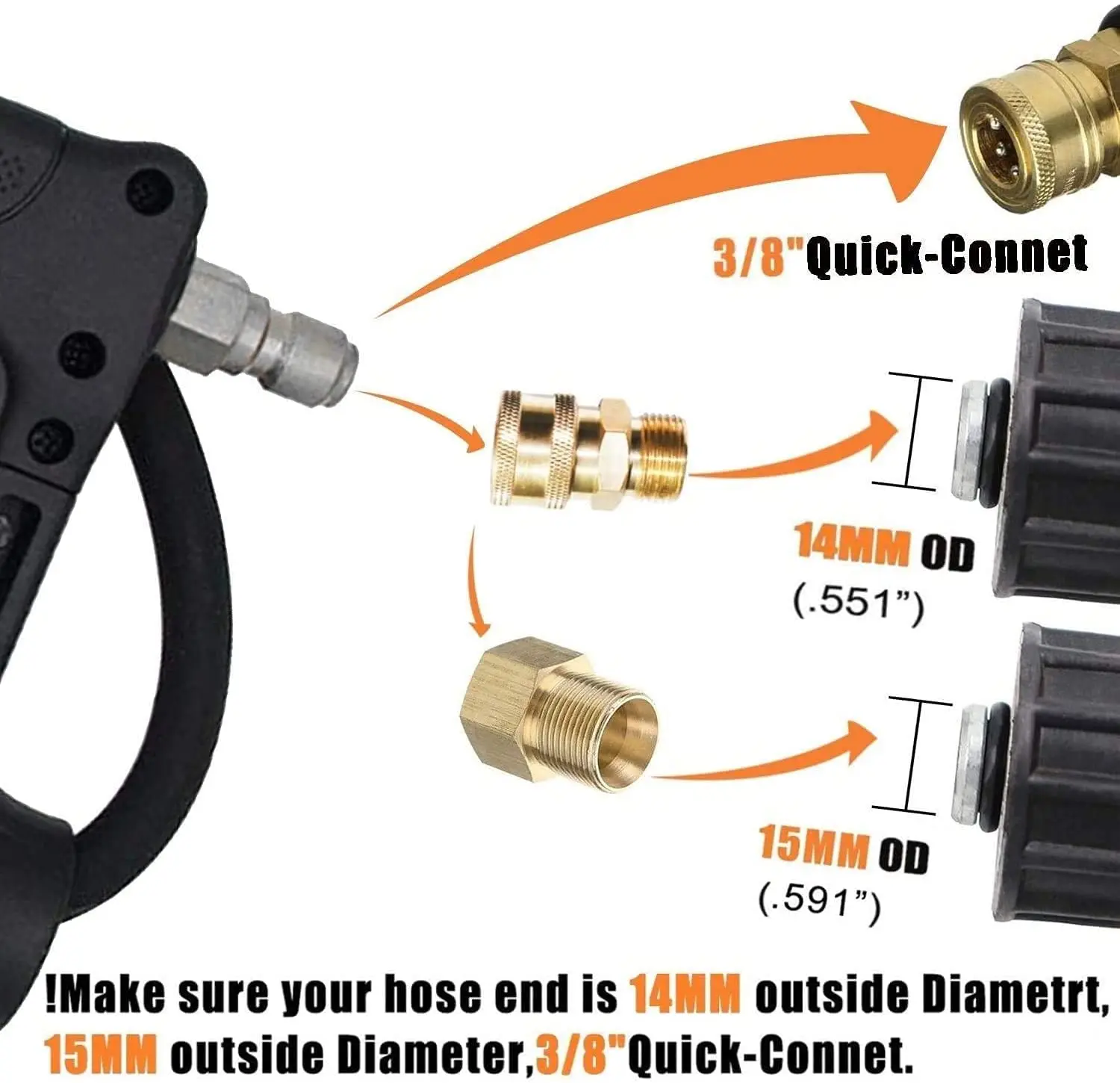 3/8"Quick-Connet

14MM OD
(.551")

15MM OD
(.591")

!Make sure your hose end is 14MM outside Diametrt, 15MM outside Diameter,3/8"Quick-Connet.