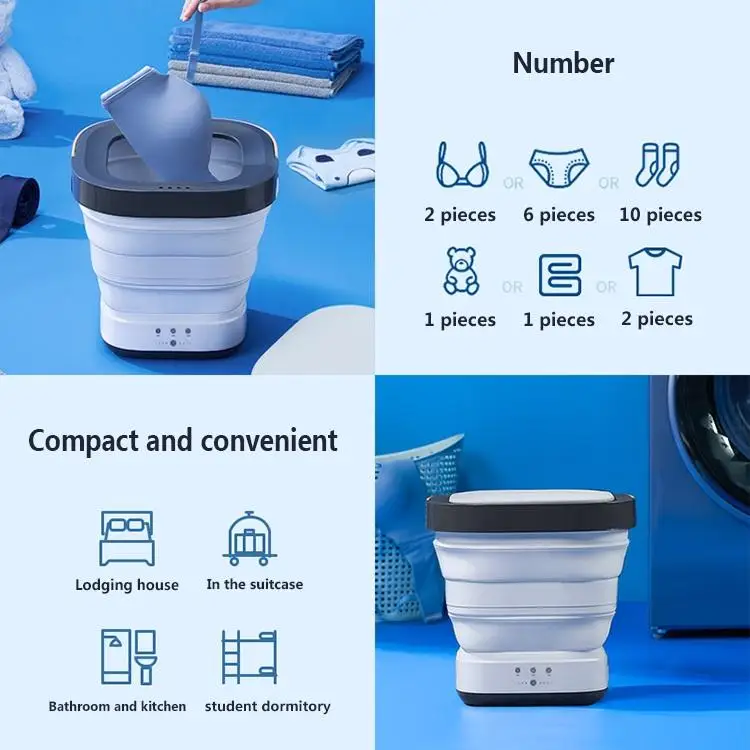 Number

2 pieces OR 6 pieces OR 10 pieces

1 pieces OR 1 pieces OR 2 pieces

Compact and convenient

Lodging house

In the suitcase

Bathroom and kitchen

student dormitory