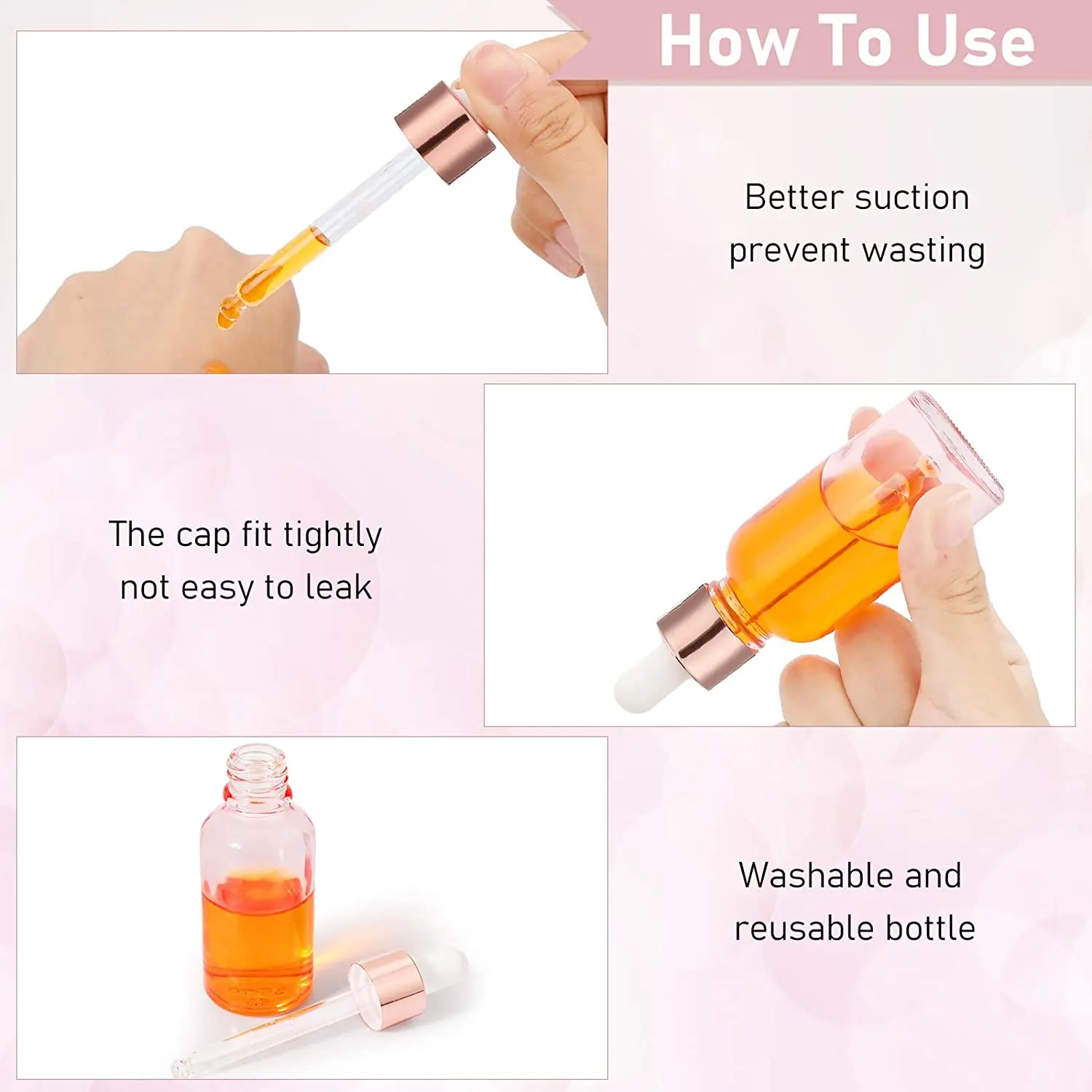 How To Use

Better suction
prevent wasting

The cap fit tightly
not easy to leak

Washable and
reusable bottle