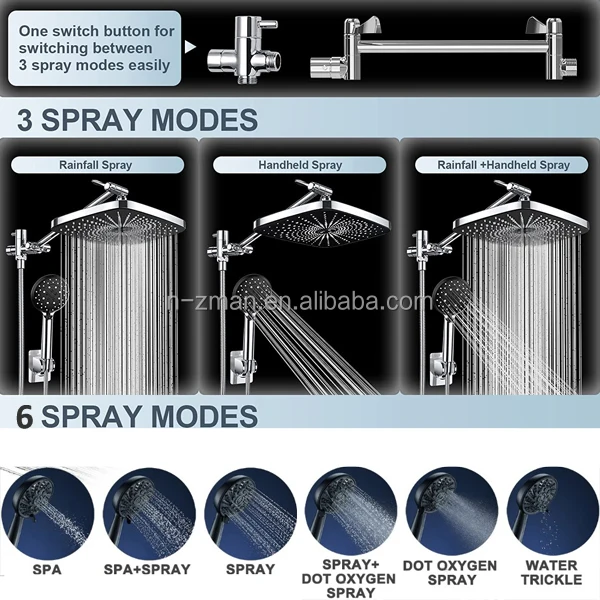 One switch button for switching between 3 spray modes easily

3 SPRAY MODES

Rainfall Spray

Handheld Spray

Rainfall +Handheld Spray

n-zman.en.alibaba.com

6 SPRAY MODES

SPA

SPA+SPRAY

SPRAY

SPRAY+ DOT OXYGEN SPRAY

DOT OXYGEN SPRAY

WATER TRICKLE