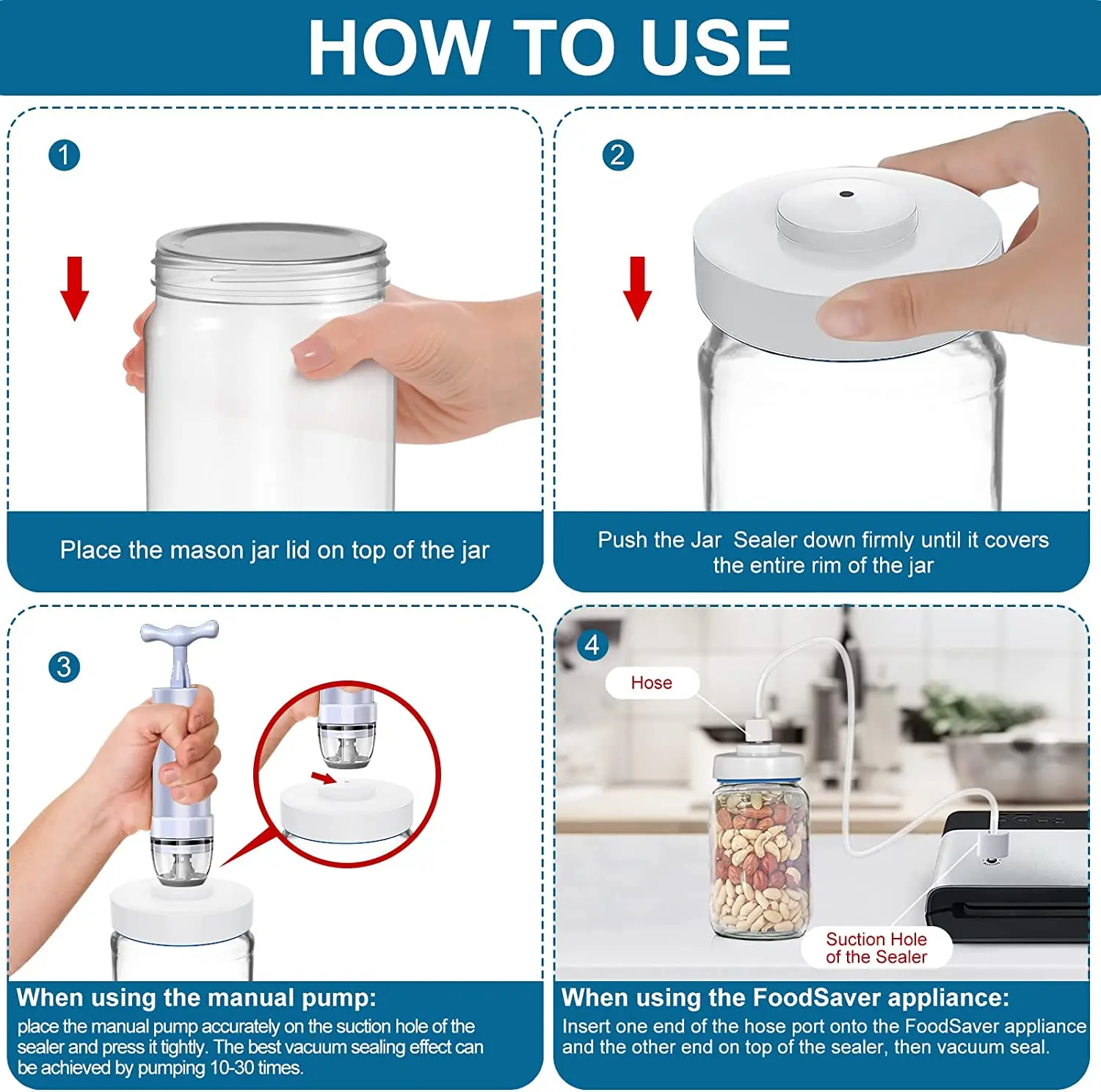 HOW TO USE

1

Place the mason jar lid on top of the jar

2

Push the Jar  Sealer down firmly until it covers the entire rim of the jar

3

When using the manual pump:
place the manual pump accurately on the suction hole of the sealer and press it tightly. The best vacuum sealing effect can be achieved by pumping 10-30 times.

4

Hose

Suction Hole of the Sealer

When using the FoodSaver appliance:
Insert one end of the hose port onto the FoodSaver appliance and the other end on top of the sealer, then vacuum seal.