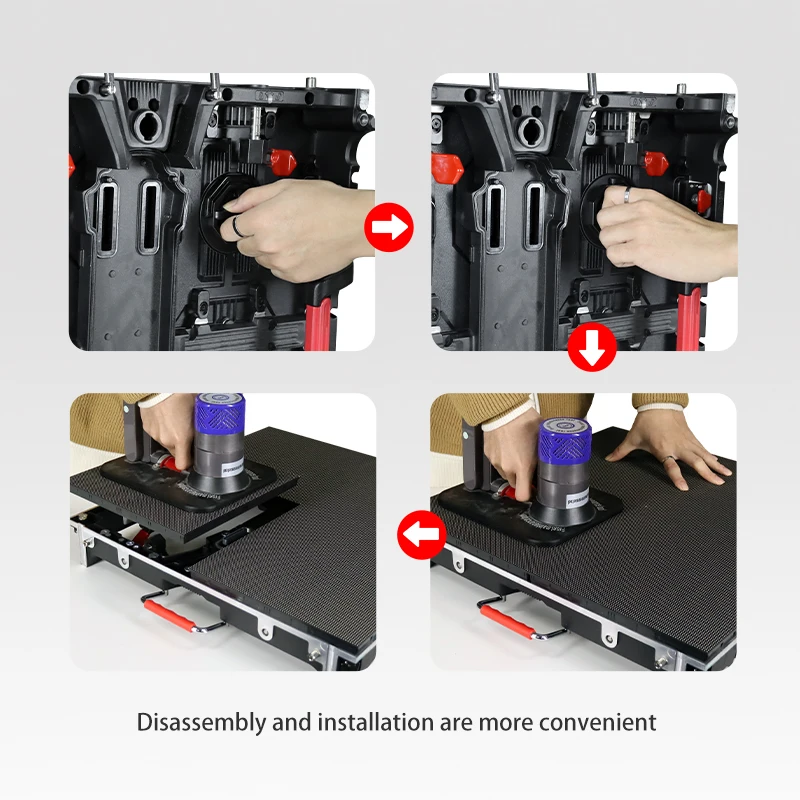 Disassembly and installation are more convenient