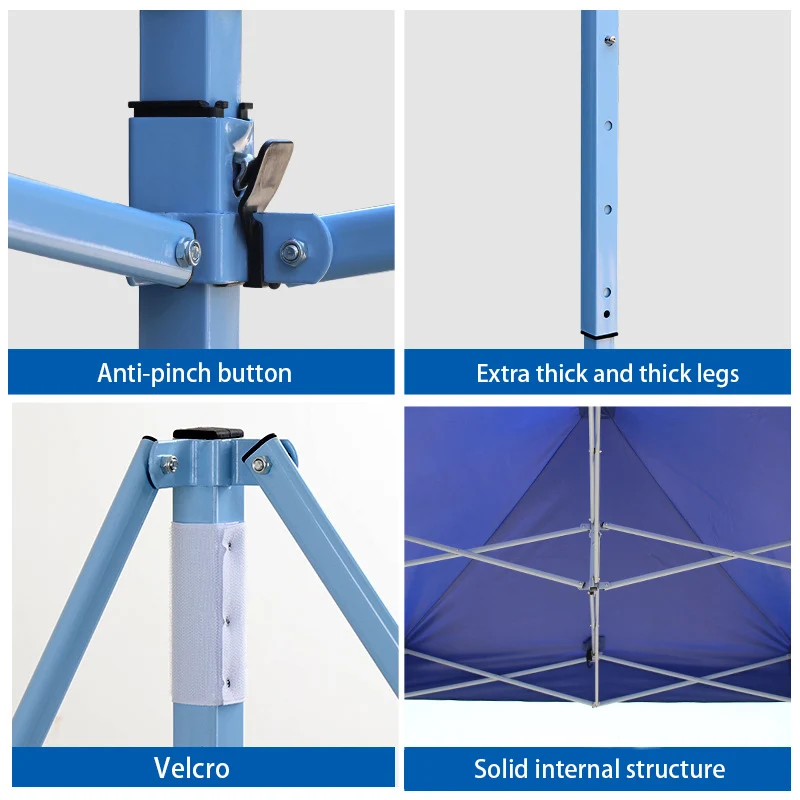 Anti-pinch button

Extra thick and thick legs

Velcro

Solid internal structure