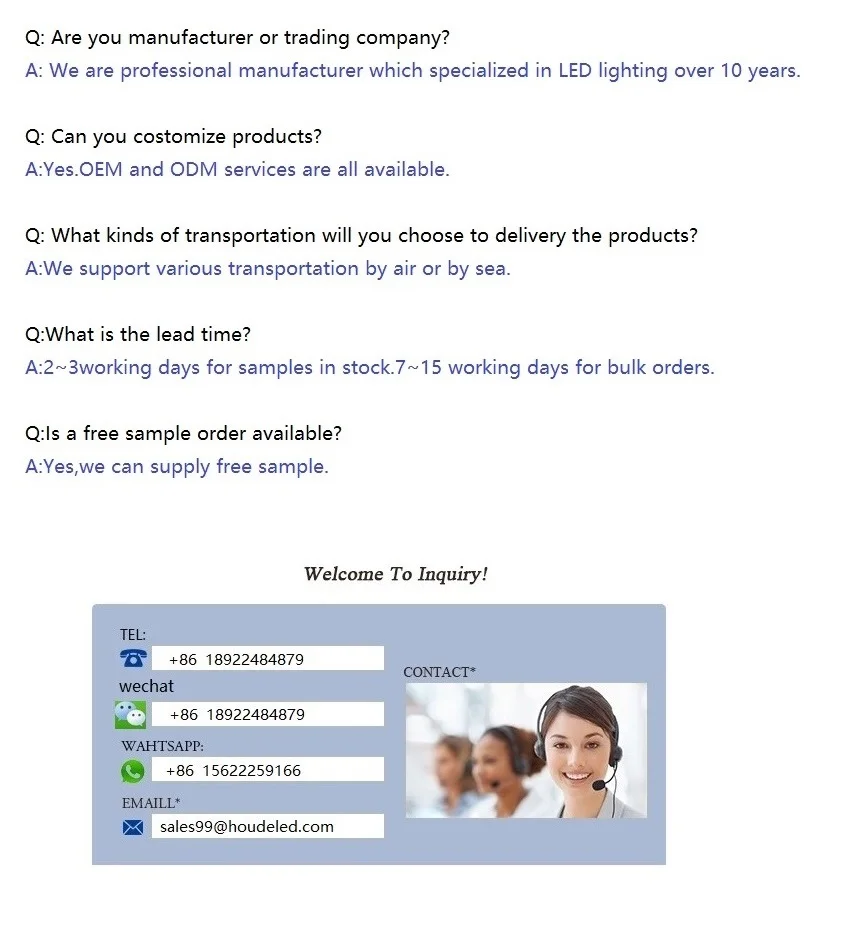 Q: Are you manufacturer or trading company?
A: We are professional manufacturer which specialized in LED lighting over 10 years.

Q: Can you costomize products?
A:Yes.OEM and ODM services are all available.

Q: What kinds of transportation will you choose to delivery the products?
A:We support various transportation by air or by sea.

Q:What is the lead time?
A:2~3working days for samples in stock.7~15 working days for bulk orders.

Q:Is a free sample order available?
A:Yes,we can supply free sample.

Welcome To Inquiry!

TEL:
+86 18922484879
wechat
+86 18922484879
WAHTSAPP:
+86 15622259166
EMAILL*
sales99@houdeled.com

CONTACT*