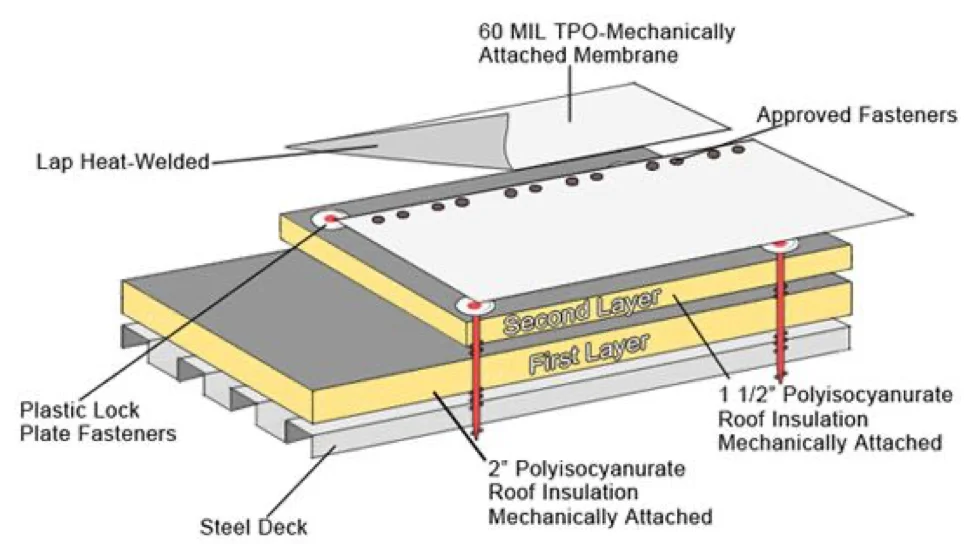 60 MIL TPO-Mechanically Attached Membrane

Approved Fasteners

Lap Heat-Welded

Second Layer

First Layer

Plastic Lock Plate Fasteners

1 1/2" Polyisocyanurate Roof Insulation Mechanically Attached

2" Polyisocyanurate Roof Insulation Mechanically Attached

Steel Deck