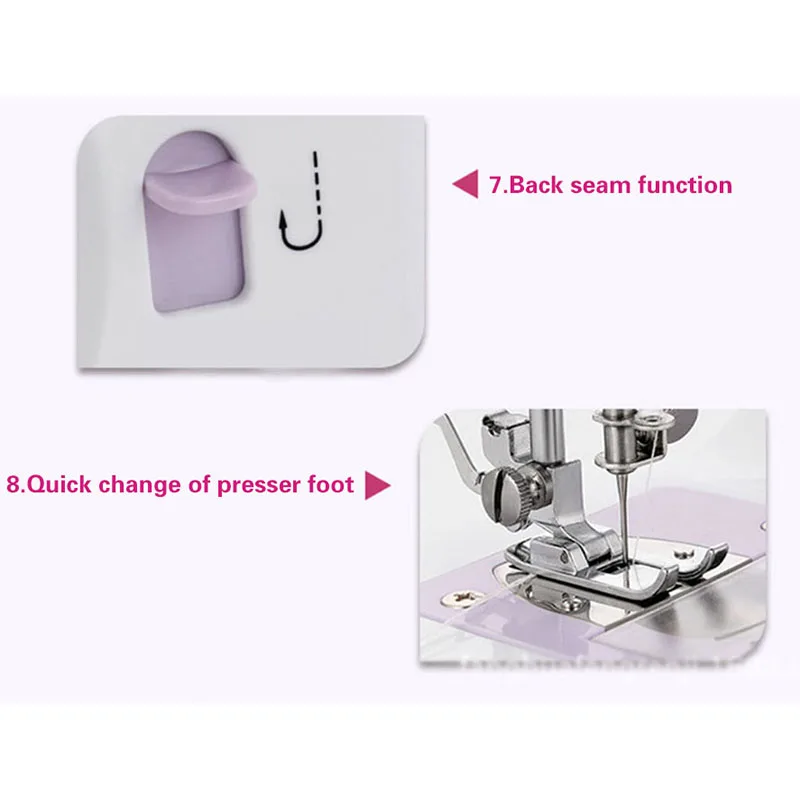 7.Back seam function

8.Quick change of presser foot