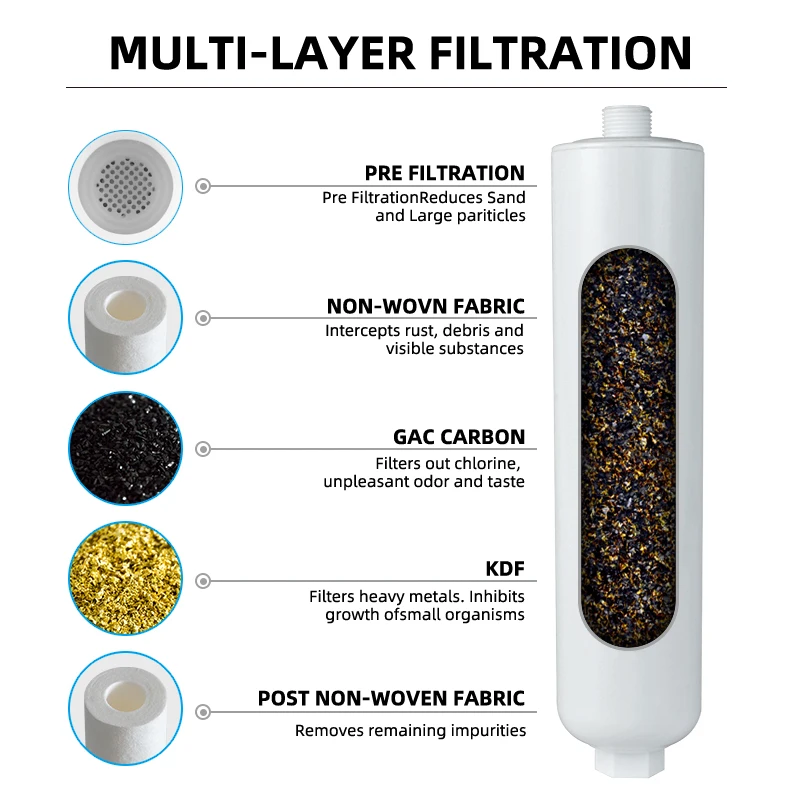 MULTI-LAYER FILTRATION

PRE FILTRATION
Pre FiltrationReduces Sand and Large pariticles

NON-WOVN FABRIC
Intercepts rust, debris and visible substances

GAC CARBON
Filters out chlorine, unpleasant odor and taste

KDF
Filters heavy metals. Inhibits growth ofsmall organisms

POST NON-WOVEN FABRIC
Removes remaining impurities