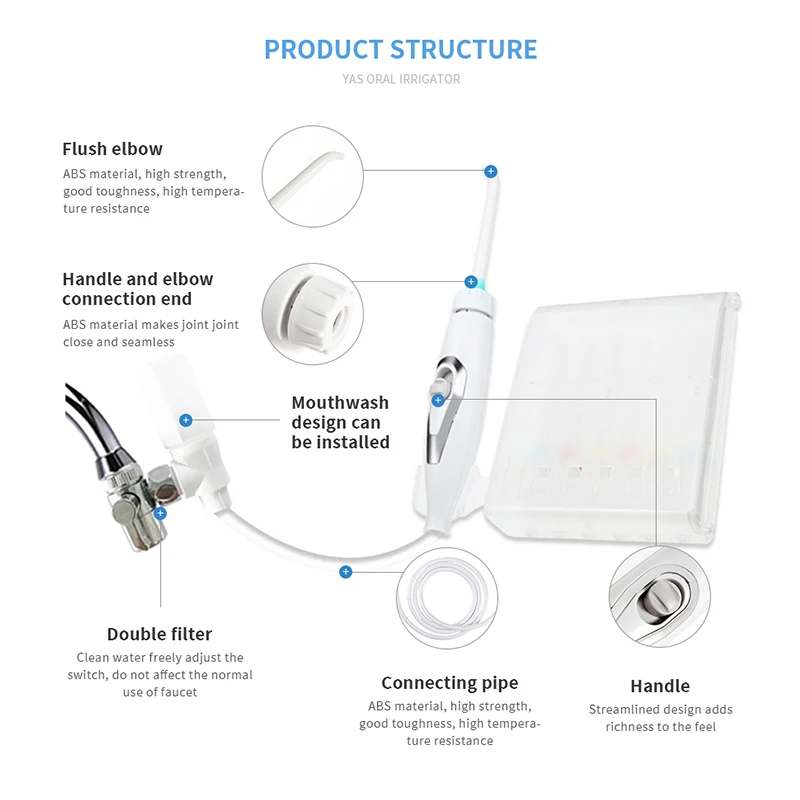 PRODUCT STRUCTURE

YAS ORAL IRRIGATOR

Flush elbow

ABS material, high strength, good toughness, high temperature resistance

Handle and elbow connection end

ABS material makes joint joint close and seamless

Mouthwash design can be installed

Double filter

Clean water freely adjust the switch, do not affect the normal use of faucet

Connecting pipe

ABS material, high strength, good toughness, high temperature resistance

Handle

Streamlined design adds richness to the feel