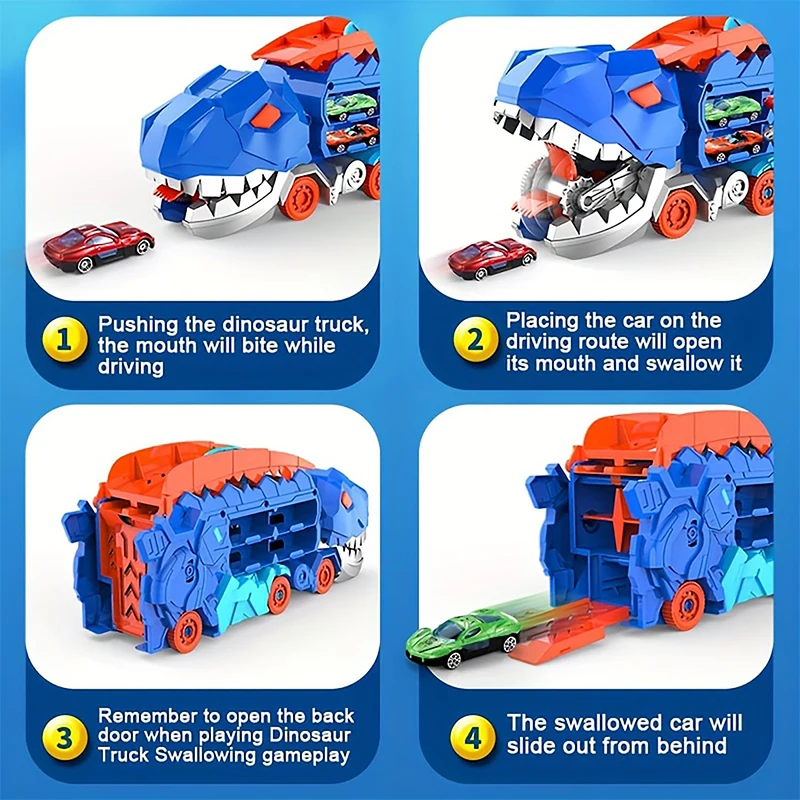 1 Pushing the dinosaur truck, the mouth will bite while driving

2 Placing the car on the driving route will open its mouth and swallow it

3 Remember to open the back door when playing Dinosaur Truck Swallowing gameplay

4 The swallowed car will slide out from behind