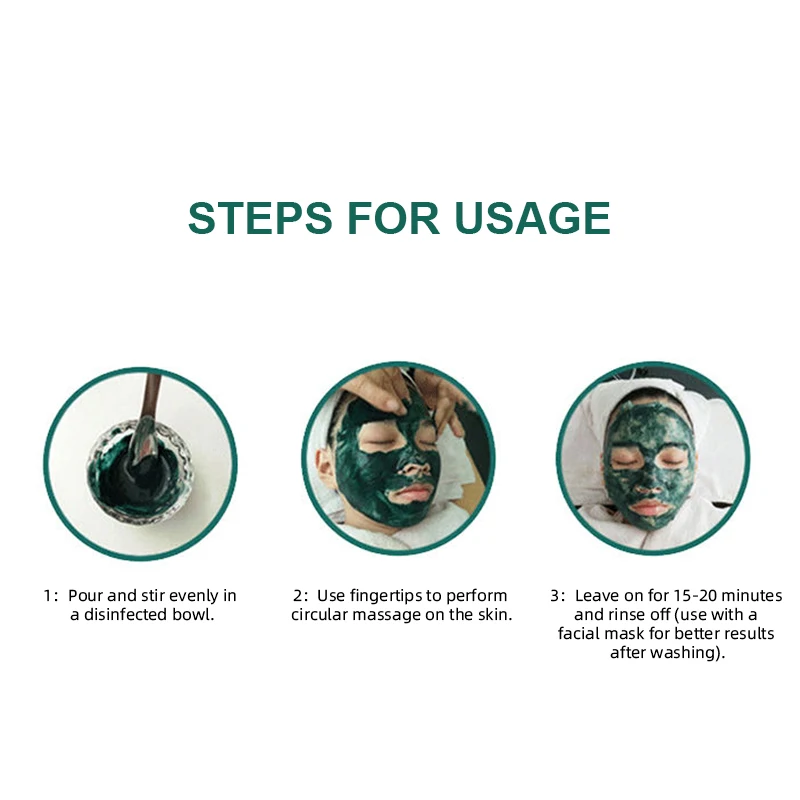 STEPS FOR USAGE

1: Pour and stir evenly in a disinfected bowl.

2: Use fingertips to perform circular massage on the skin.

3: Leave on for 15-20 minutes and rinse off (use with a facial mask for better results after washing).