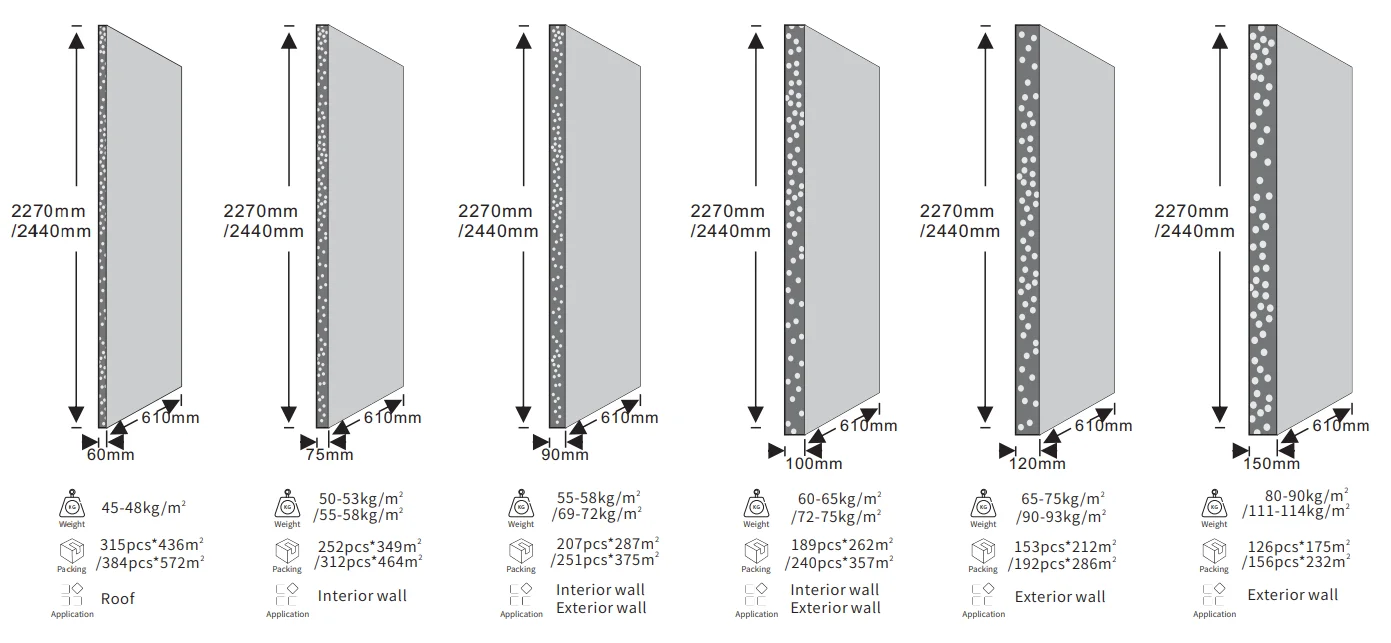 2270mm
/2440mm
610mm
60mm

KG
Weight
45-48kg/m$^2$

Packing
315pcs*436m$^2$
/384pcs*572m$^2$

Application
Roof

2270mm
/2440mm
610mm
75mm

KG
Weight
50-53kg/m$^2$
/55-58kg/m$^2$

Packing
252pcs*349m$^2$
/312pcs*464m$^2$

Application
Interior wall

2270mm
/2440mm
610mm
90mm

KG
Weight
55-58kg/m$^2$
/69-72kg/m$^2$

Packing
207pcs*287m$^2$
/251pcs*375m$^2$

Application
Interior wall
Exterior wall

2270mm
/2440mm
610mm
100mm

KG
Weight
60-65kg/m$^2$
/72-75kg/m$^2$

Packing
189pcs*262m$^2$
/240pcs*357m$^2$

Application
Interior wall
Exterior wall

2270mm
/2440mm
610mm
120mm

KG
Weight
65-75kg/m$^2$
/90-93kg/m$^2$

Packing
153pcs*212m$^2$
/192pcs*286m$^2$

Application
Exterior wall

2270mm
/2440mm
610mm
150mm

KG
Weight
80-90kg/m$^2$
/111-114kg/m$^2$

Packing
126pcs*175m$^2$
/156pcs*232m$^2$

Application
Exterior wall