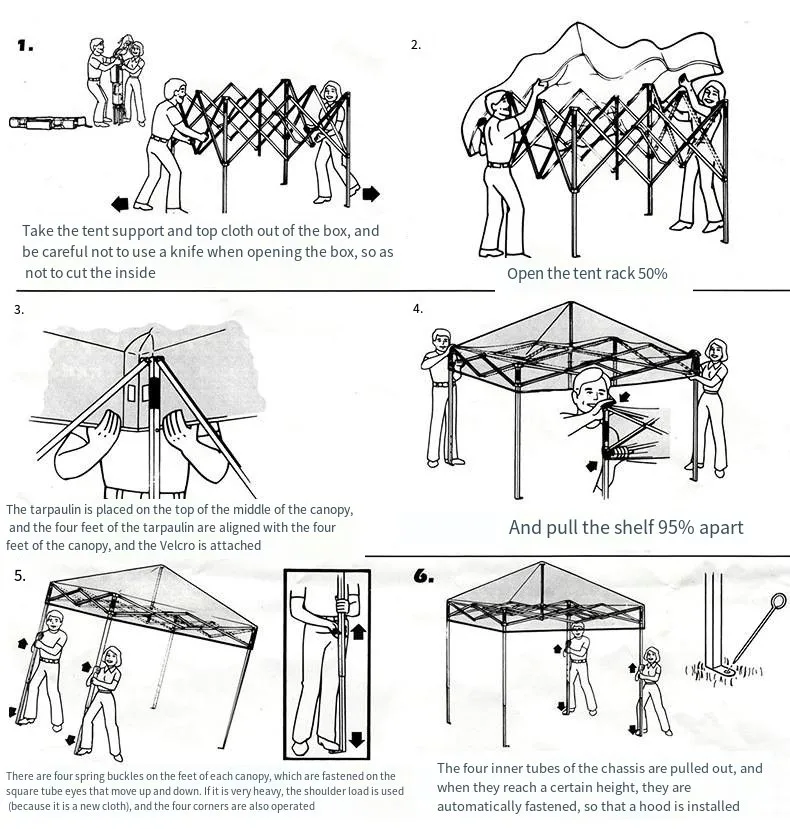 1.

Take the tent support and top cloth out of the box, and be careful not to use a knife when opening the box, so as not to cut the inside

2.

Open the tent rack 50%

3.

The tarpaulin is placed on the top of the middle of the canopy, and the four feet of the tarpaulin are aligned with the four feet of the canopy, and the Velcro is attached

4.

And pull the shelf 95% apart

5.

There are four spring buckles on the feet of each canopy, which are fastened on the square tube eyes that move up and down. If it is very heavy, the shoulder load is used (because it is a new cloth), and the four corners are also operated

6.

The four inner tubes of the chassis are pulled out, and when they reach a certain height, they are automatically fastened, so that a hood is installed