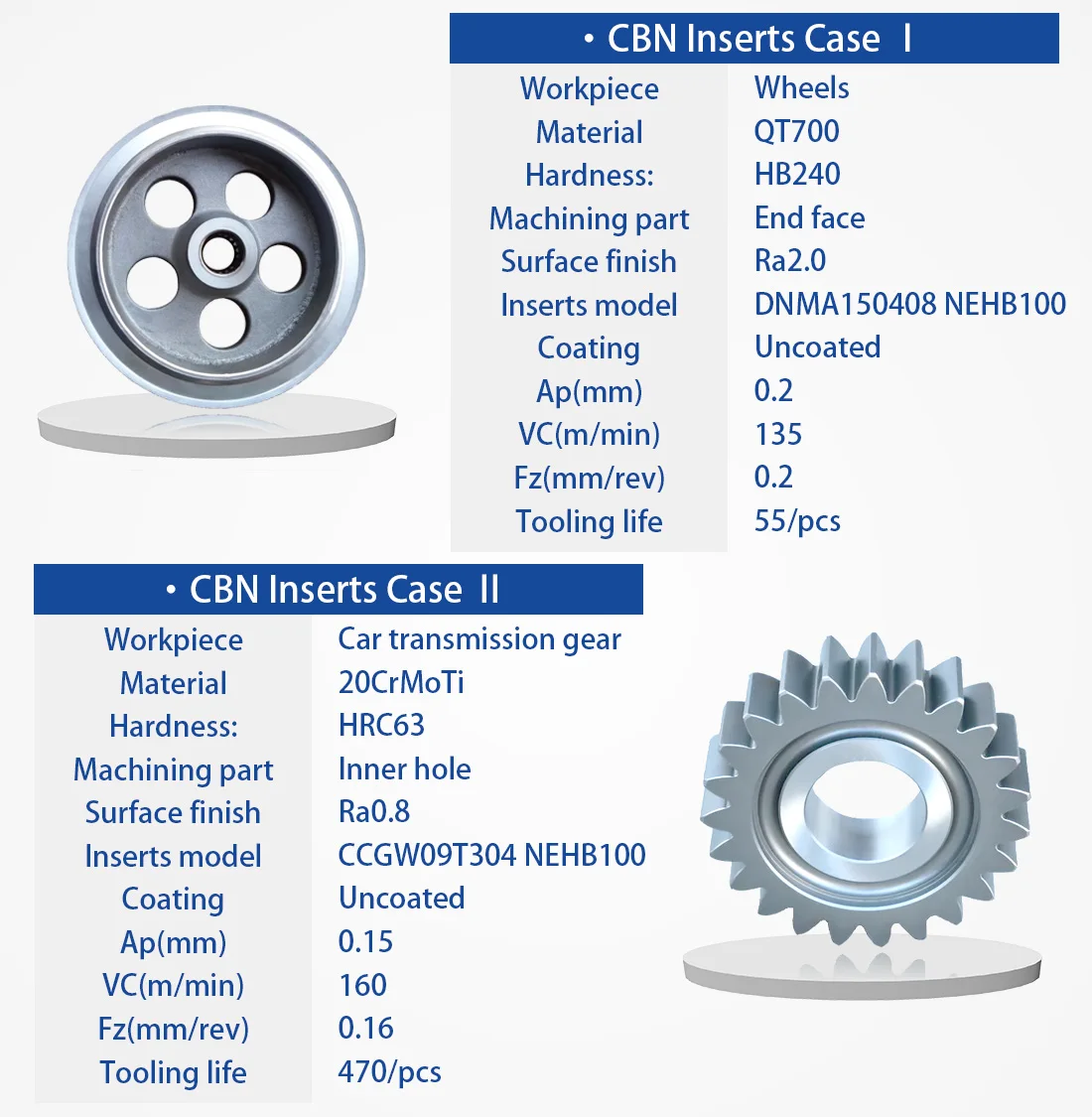 • CBN Inserts Case Ⅰ

| Workpiece | Wheels |
|---|---|
| Material | QT700 |
| Hardness: | HB240 |
| Machining part | End face |
| Surface finish | Ra2.0 |
| Inserts model | DNMA150408 NEHB100 |
| Coating | Uncoated |
| Ap(mm) | 0.2 |
| VC(m/min) | 135 |
| Fz(mm/rev) | 0.2 |
| Tooling life | 55/pcs |

• CBN Inserts Case Ⅱ

| Workpiece | Car transmission gear |
|---|---|
| Material | 20CrMoTi |
| Hardness: | HRC63 |
| Machining part | Inner hole |
| Surface finish | Ra0.8 |
| Inserts model | CCGW09T304 NEHB100 |
| Coating | Uncoated |
| Ap(mm) | 0.15 |
| VC(m/min) | 160 |
| Fz(mm/rev) | 0.16 |
| Tooling life | 470/pcs |