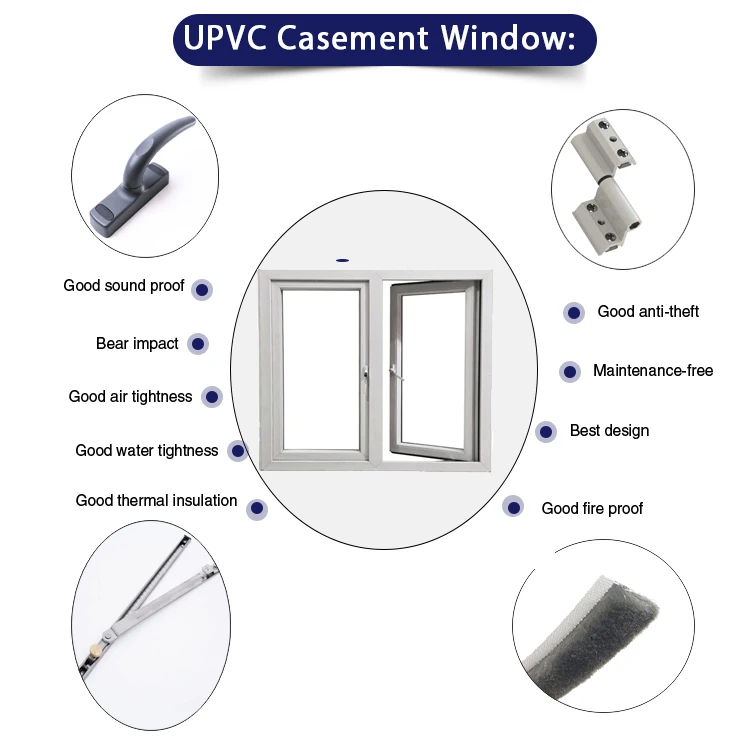 UPVC Casement Window:

Good sound proof

Bear impact

Good air tightness

Good water tightness

Good thermal insulation

Good anti-theft

Maintenance-free

Best design

Good fire proof