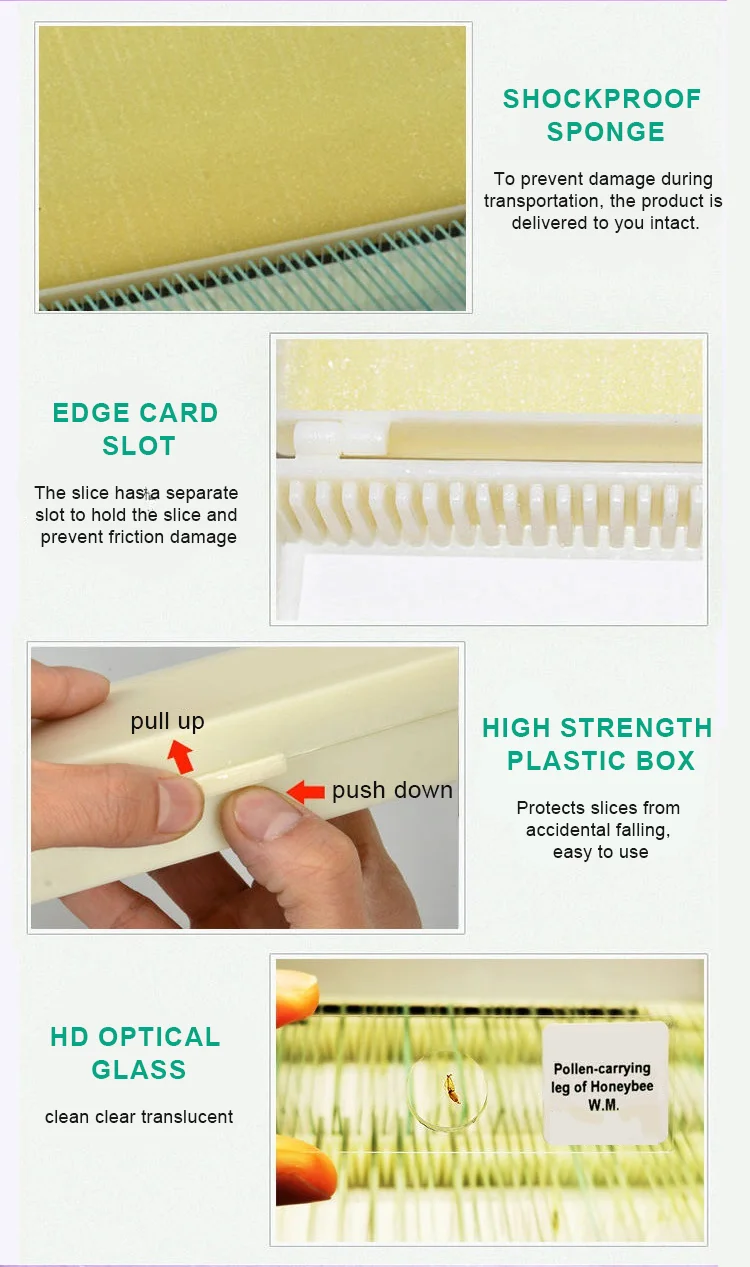 SHOCKPROOF SPONGE

To prevent damage during transportation, the product is delivered to you intact.

EDGE CARD SLOT

The slice has a separate slot to hold the slice and prevent friction damage

pull up

push down

HIGH STRENGTH PLASTIC BOX

Protects slices from accidental falling, easy to use

HD OPTICAL GLASS

clean clear translucent

Pollen-carrying leg of Honeybee W.M.