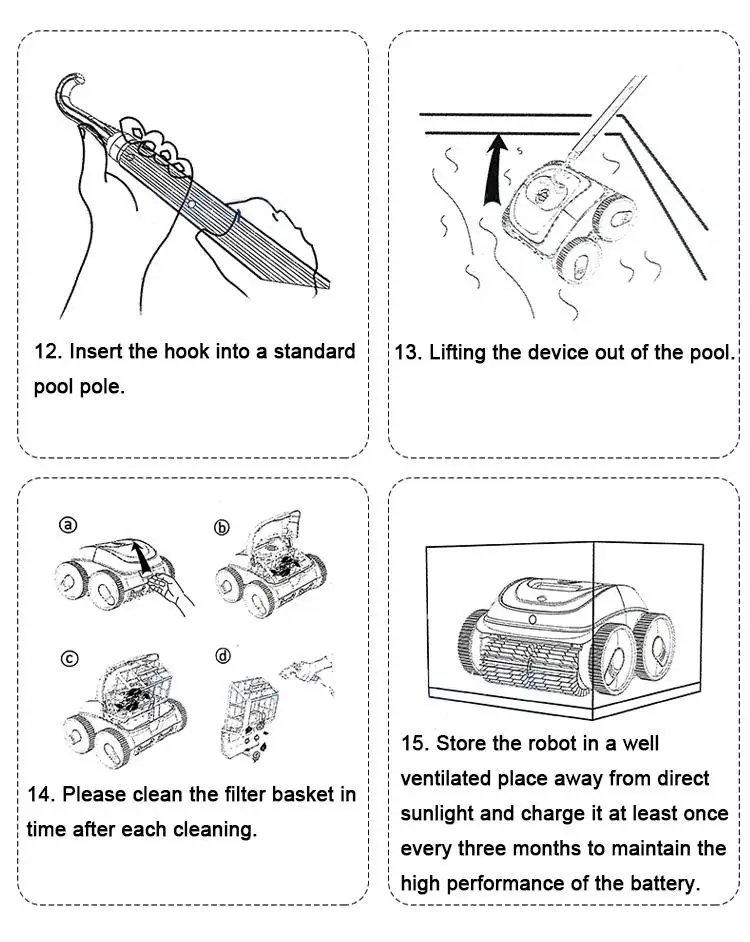 12. Insert the hook into a standard pool pole.

13. Lifting the device out of the pool.

ⓐ

ⓑ

ⓒ

ⓓ

14. Please clean the filter basket in time after each cleaning.

15. Store the robot in a well ventilated place away from direct sunlight and charge it at least once every three months to maintain the high performance of the battery.