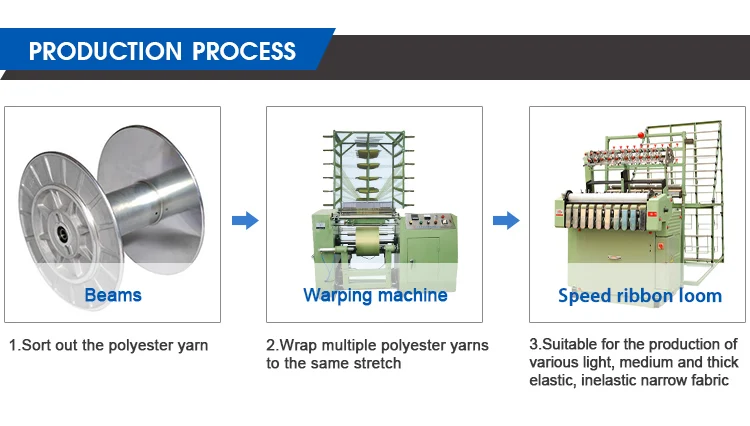 PRODUCTION PROCESS

Beams

1.Sort out the polyester yarn

Warping machine

2.Wrap multiple polyester yarns to the same stretch

Speed ribbon loom

3.Suitable for the production of various light, medium and thick elastic, inelastic narrow fabric