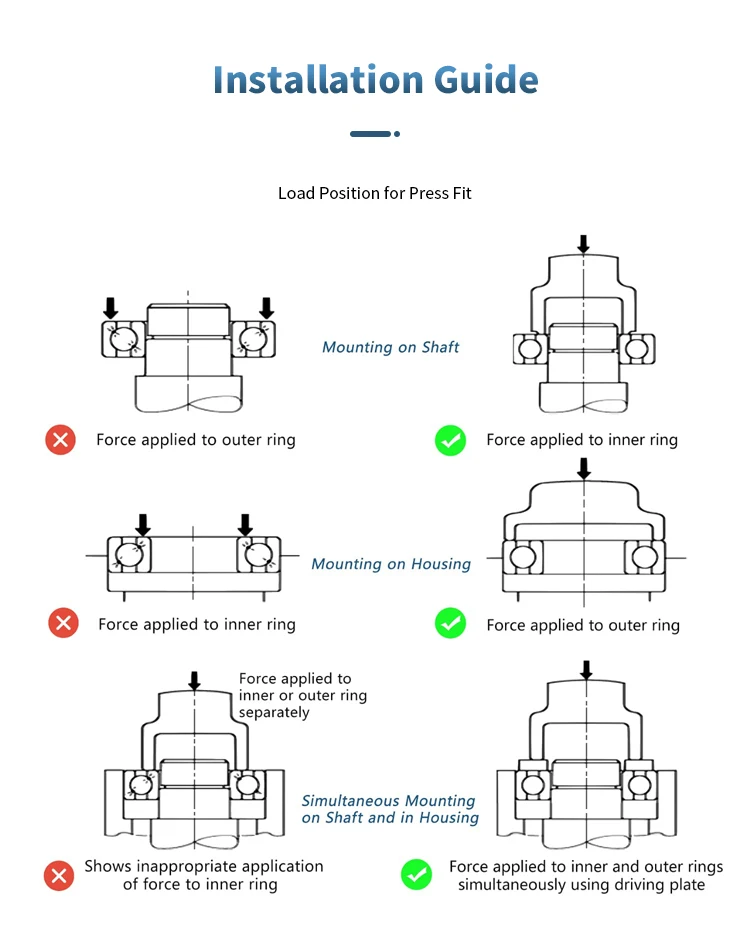 Installation Guide

Load Position for Press Fit

Mounting on Shaft

Force applied to outer ring

Force applied to inner ring

Mounting on Housing

Force applied to inner ring

Force applied to outer ring

Force applied to inner or outer ring separately

Simultaneous Mounting on Shaft and in Housing

Shows inappropriate application of force to inner ring

Force applied to inner and outer rings simultaneously using driving plate