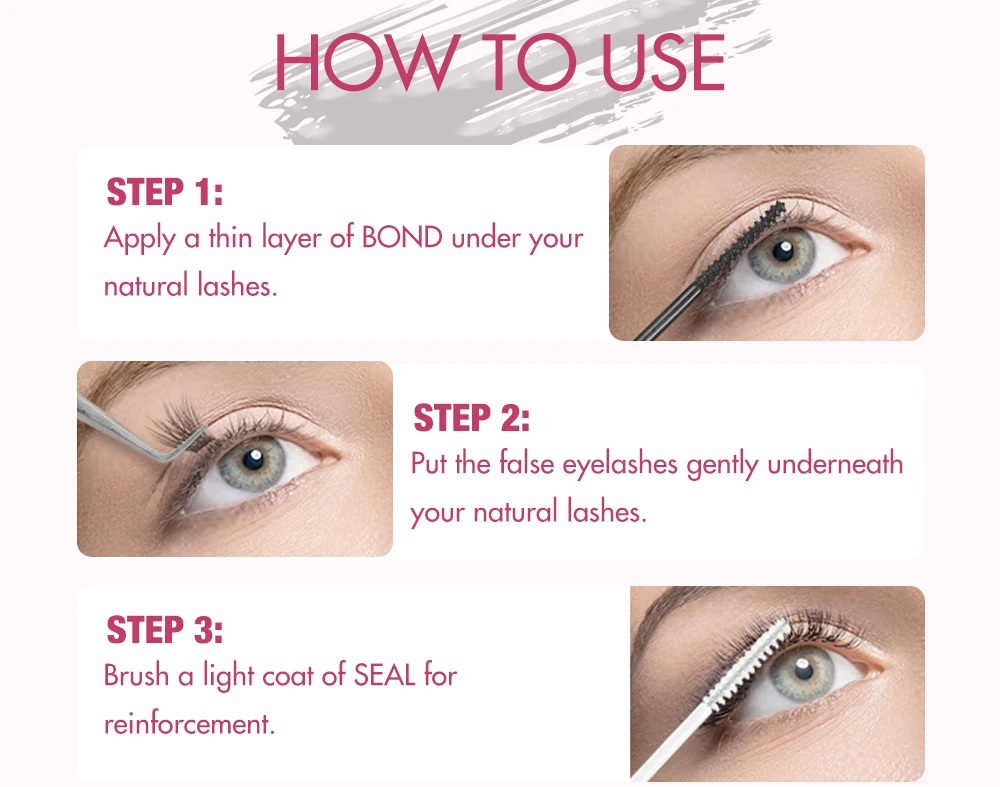 HOW TO USE

STEP 1:
Apply a thin layer of BOND under your natural lashes.

STEP 2:
Put the false eyelashes gently underneath your natural lashes.

STEP 3:
Brush a light coat of SEAL for reinforcement.