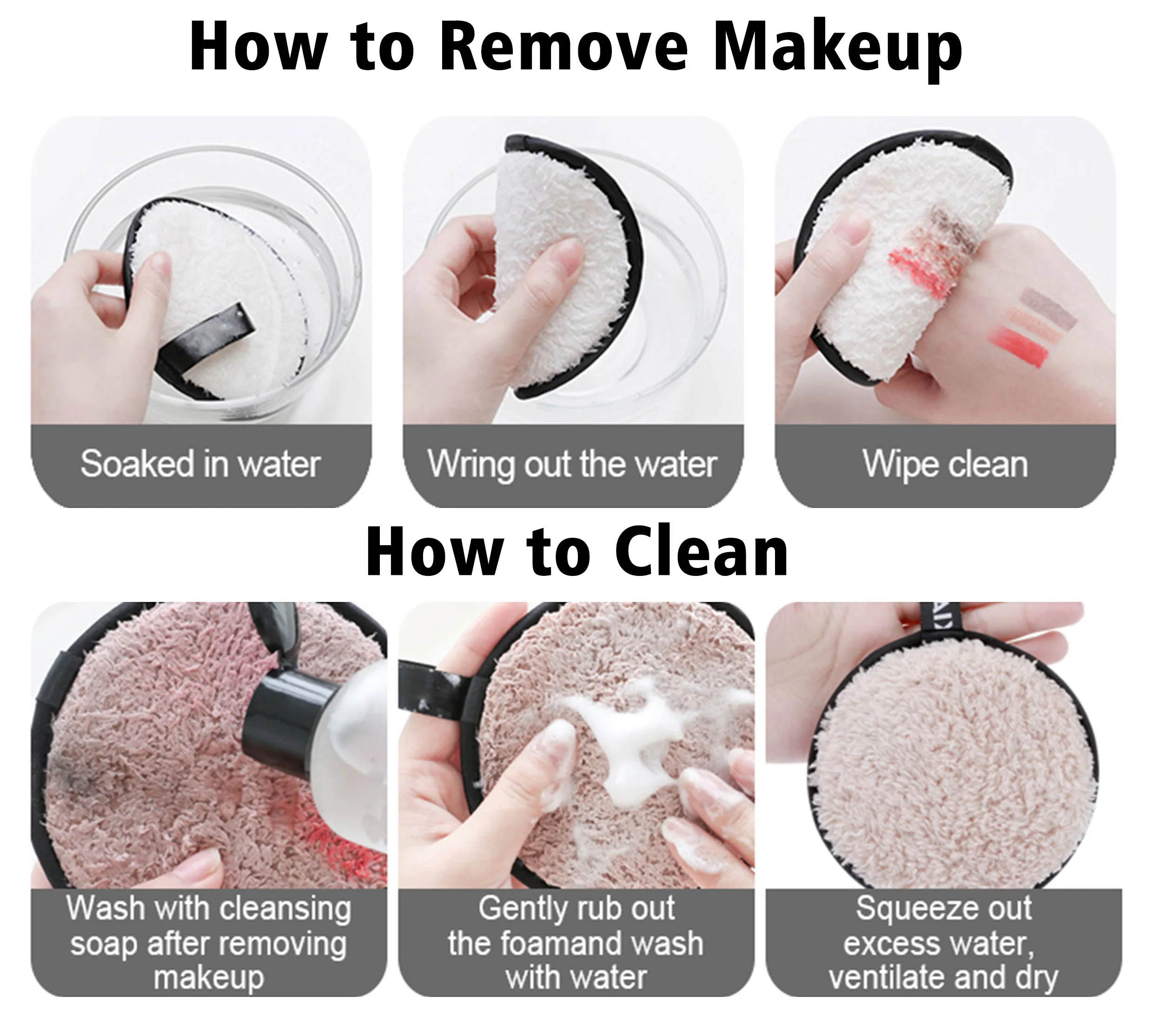 How to Remove Makeup

Soaked in water

Wring out the water

Wipe clean

How to Clean

Wash with cleansing soap after removing makeup

Gently rub out the foamand wash with water

Squeeze out excess water, ventilate and dry