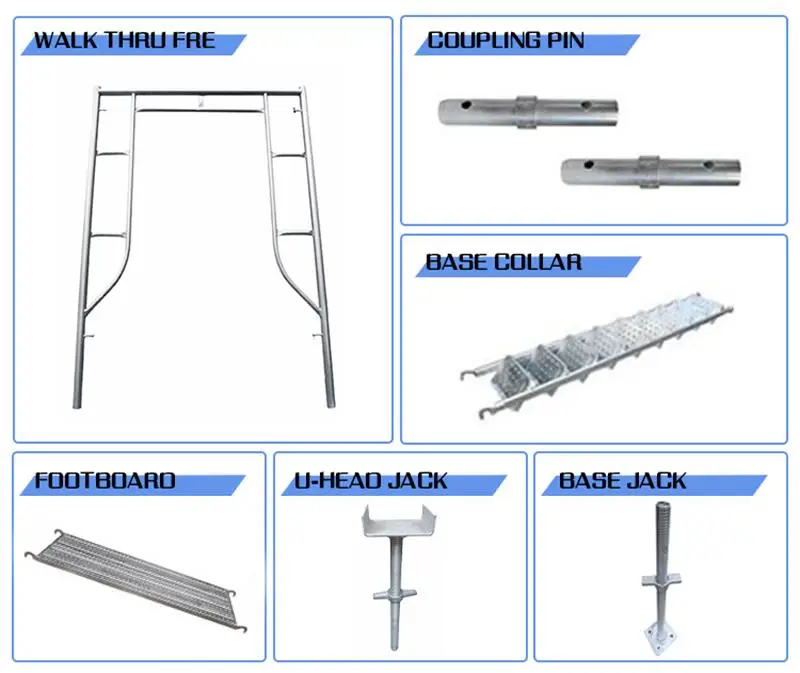 WALK THRU FRE

COUPLING PIN

BASE COLLAR

FOOTBOARD

U-HEAD JACK

BASE JACK